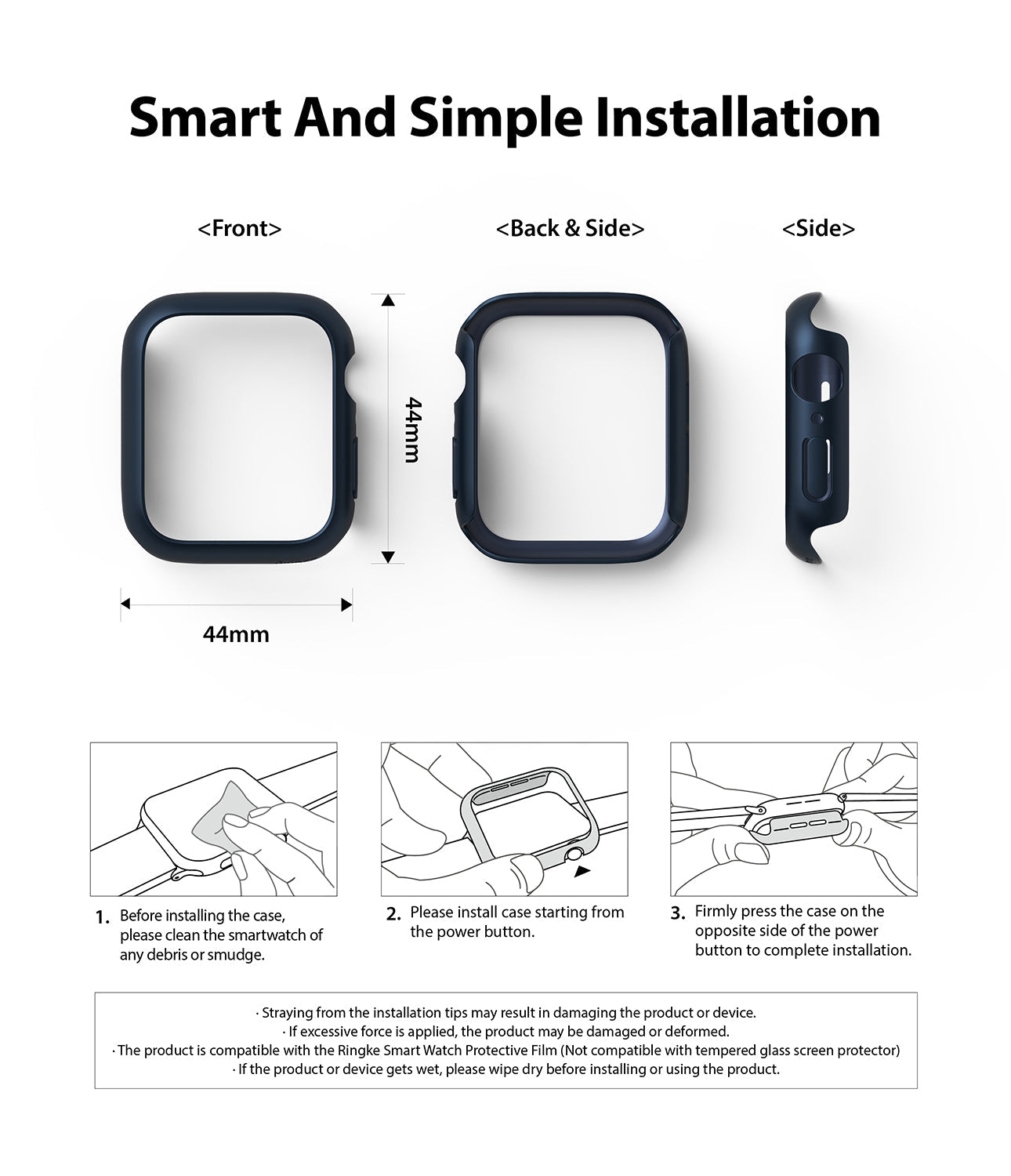 Smart And Simple Installation

<Front>

<Back & Side>

<Side>

44mm

44mm

1. Before installing the case, please clean the smartwatch of any debris or smudge.

2. Please install case starting from the power button.

3. Firmly press the case on the opposite side of the power button to complete installation.

· Straying from the installation tips may result in damaging the product or device.
· If excessive force is applied, the product may be damaged or deformed.
· The product is compatible with the Ringke Smart Watch Protective Film (Not compatible with tempered glass screen protector)
· If the product or device gets wet, please wipe dry before installing or using the product.