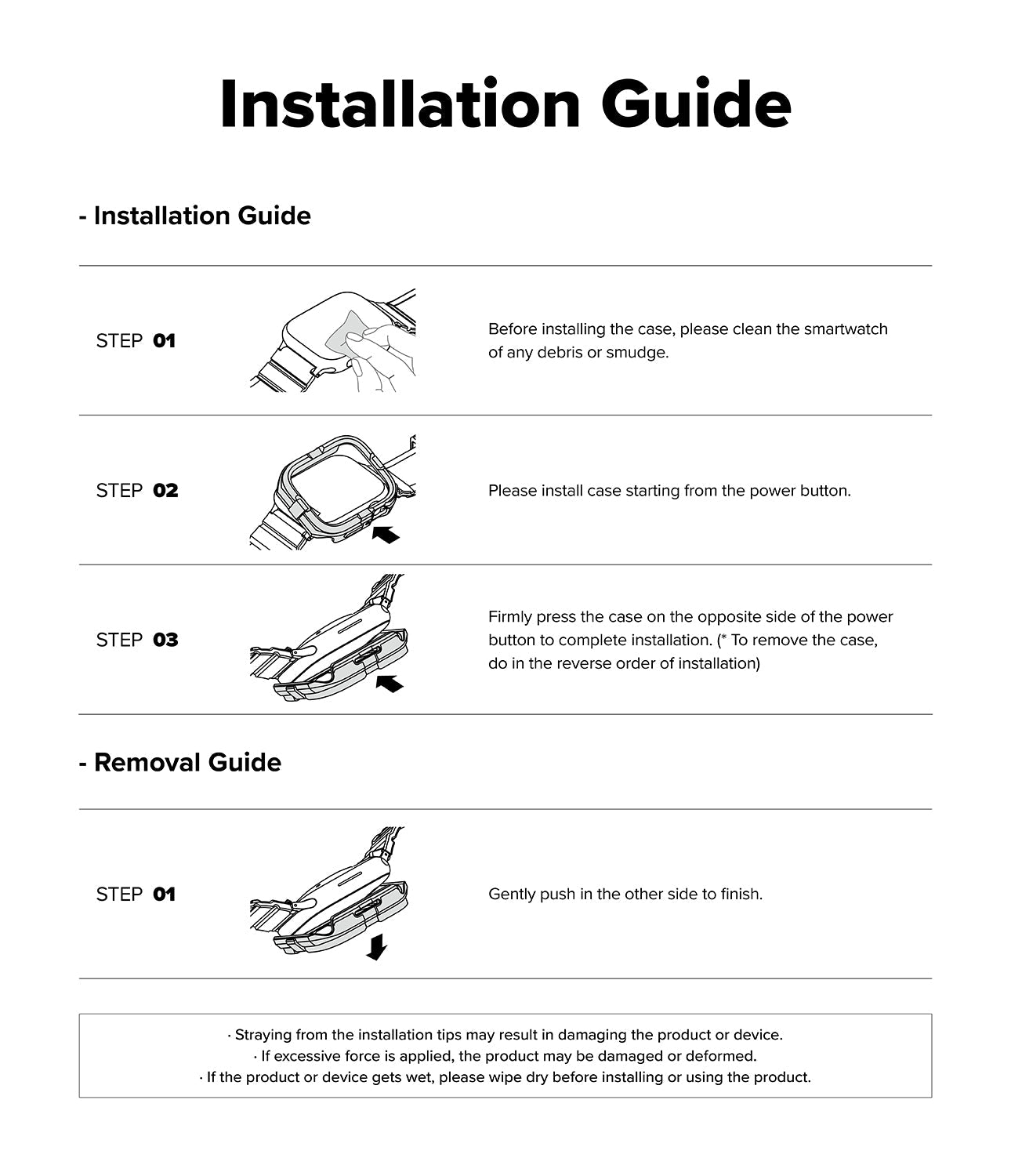 Installation Guide

- Installation Guide

STEP 01

Before installing the case, please clean the smartwatch of any debris or smudge.

STEP 02

Please install case starting from the power button.

STEP 03

Firmly press the case on the opposite side of the power button to complete installation. (* To remove the case, do in the reverse order of installation)

- Removal Guide

STEP 01

Gently push in the other side to finish.

· Straying from the installation tips may result in damaging the product or device.
· If excessive force is applied, the product may be damaged or deformed.
· If the product or device gets wet, please wipe dry before installing or using the product.