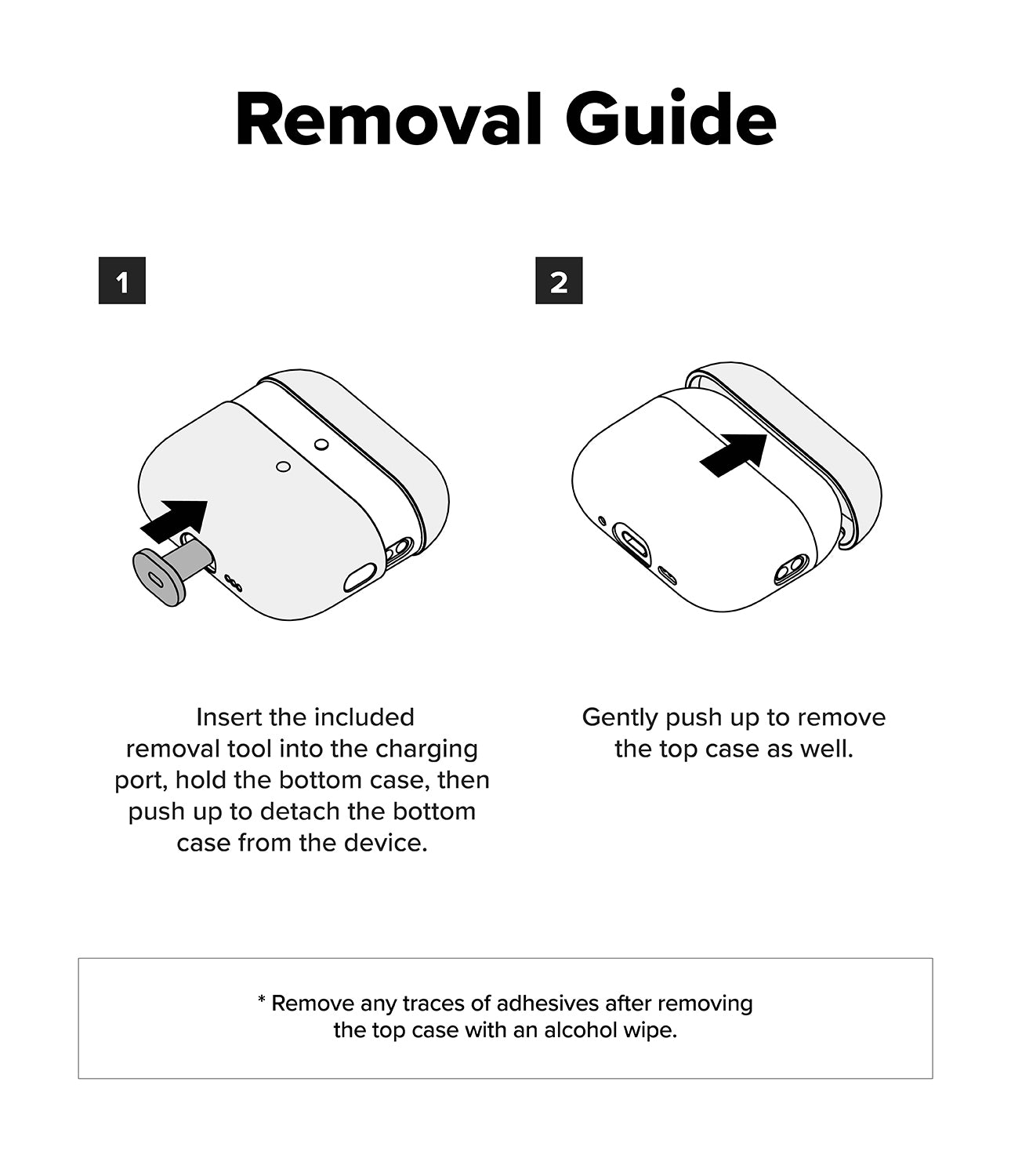 Removal Guide

1

Insert the included removal tool into the charging port, hold the bottom case, then push up to detach the bottom case from the device.

2

Gently push up to remove the top case as well.

* Remove any traces of adhesives after removing the top case with an alcohol wipe.