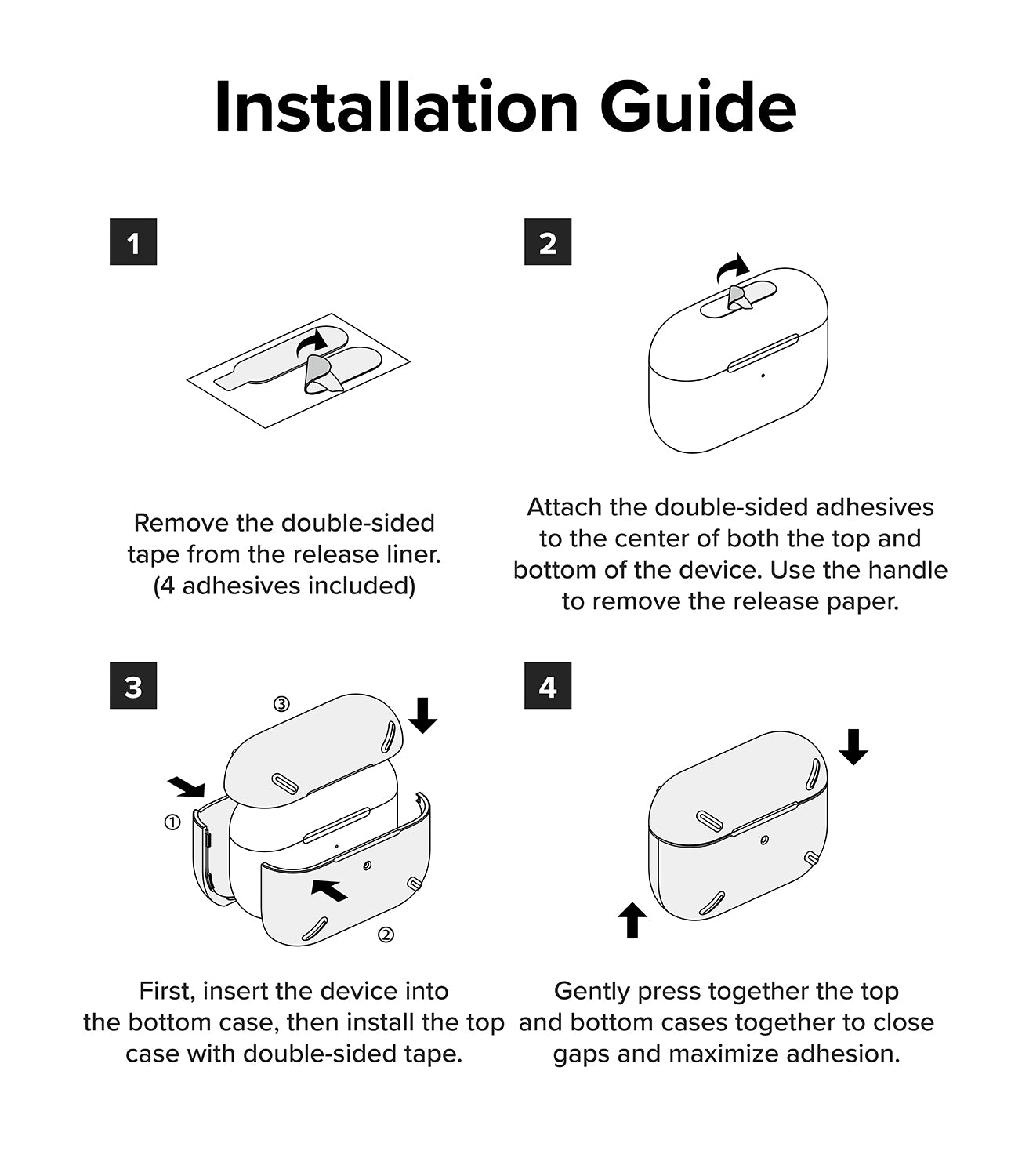 Installation Guide

1

Remove the double-sided tape from the release liner. (4 adhesives included)

2

Attach the double-sided adhesives to the center of both the top and bottom of the device. Use the handle to remove the release paper.

3

③

①

②

First, insert the device into the bottom case, then install the top case with double-sided tape.

4

Gently press together the top and bottom cases together to close gaps and maximize adhesion.