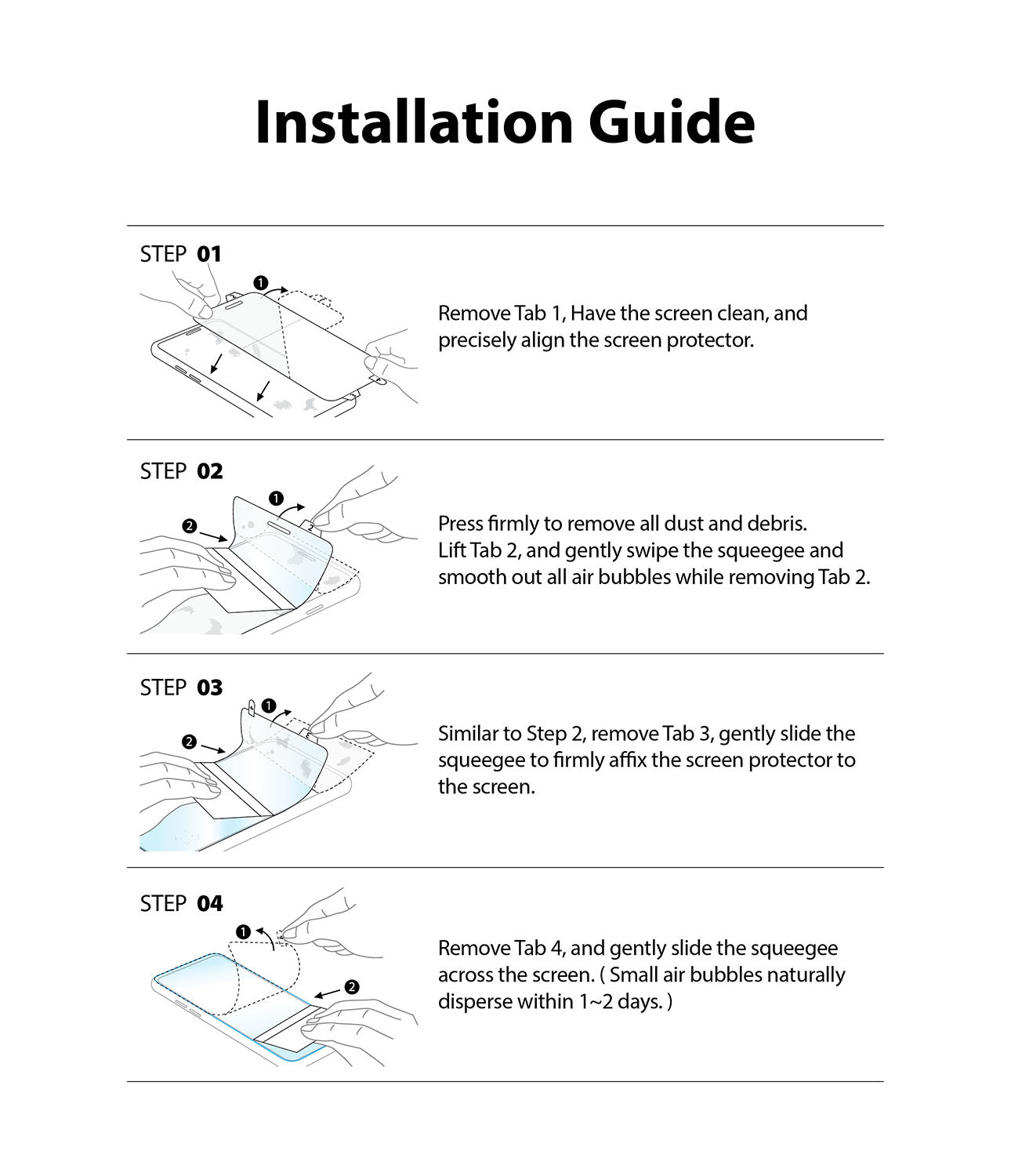 Installation Guide

STEP 01

1

Remove Tab 1, Have the screen clean, and precisely align the screen protector.

STEP 02

1

2

Press firmly to remove all dust and debris.
Lift Tab 2, and gently swipe the squeegee and smooth out all air bubbles while removing Tab 2.

STEP 03

1

2

Similar to Step 2, remove Tab 3, gently slide the squeegee to firmly affix the screen protector to the screen.

STEP 04

1

2

Remove Tab 4, and gently slide the squeegee across the screen. ( Small air bubbles naturally disperse within 1~2 days. )