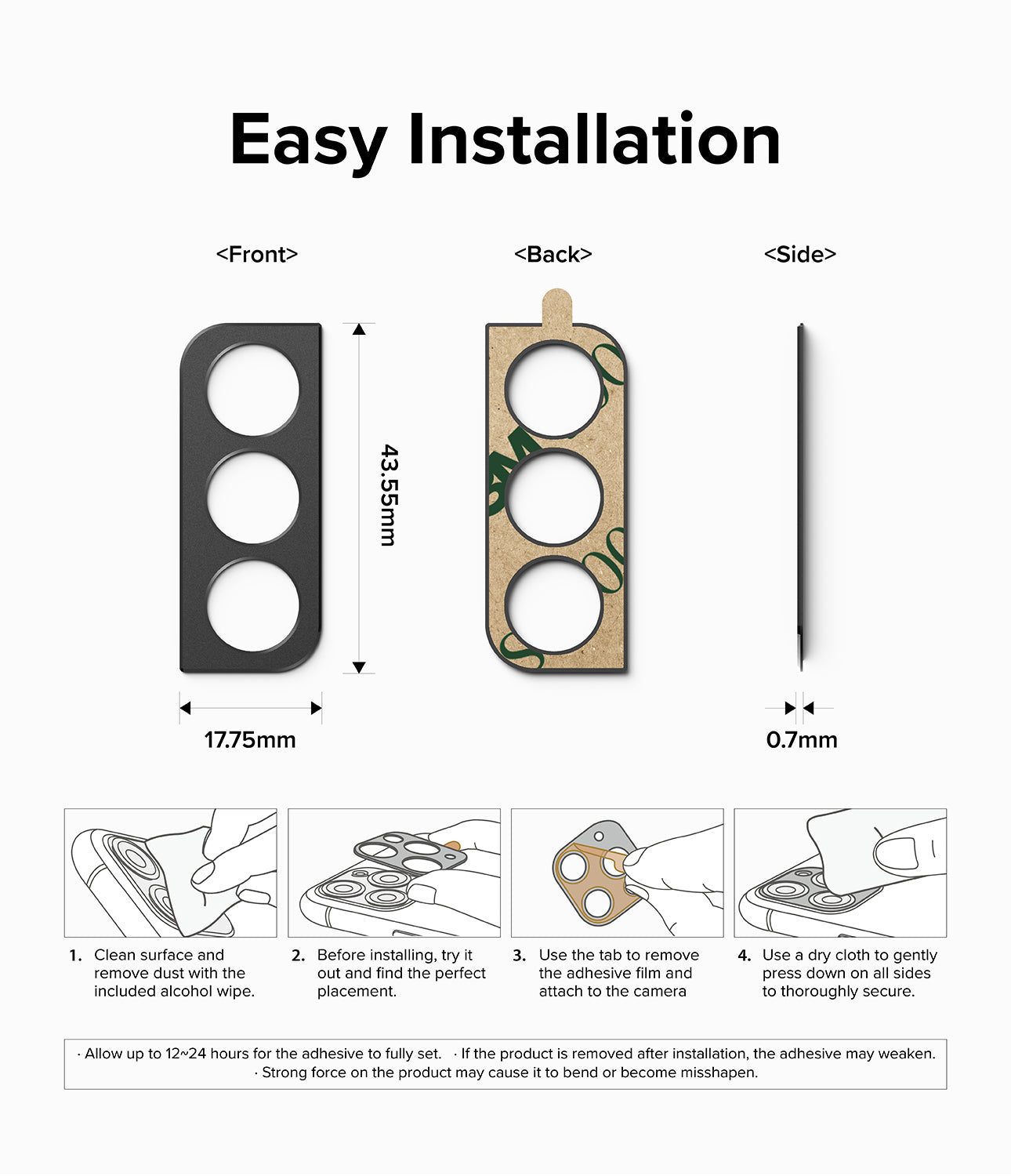 Easy Installation

<Front>

<Back>

<Side>

43.55mm

17.75mm

0.7mm

1. Clean surface and remove dust with the included alcohol wipe.

2. Before installing, try it out and find the perfect placement.

3. Use the tab to remove the adhesive film and attach to the camera

4. Use a dry cloth to gently press down on all sides to thoroughly secure.

· Allow up to 12~24 hours for the adhesive to fully set. · If the product is removed after installation, the adhesive may weaken. · Strong force on the product may cause it to bend or become misshapen.