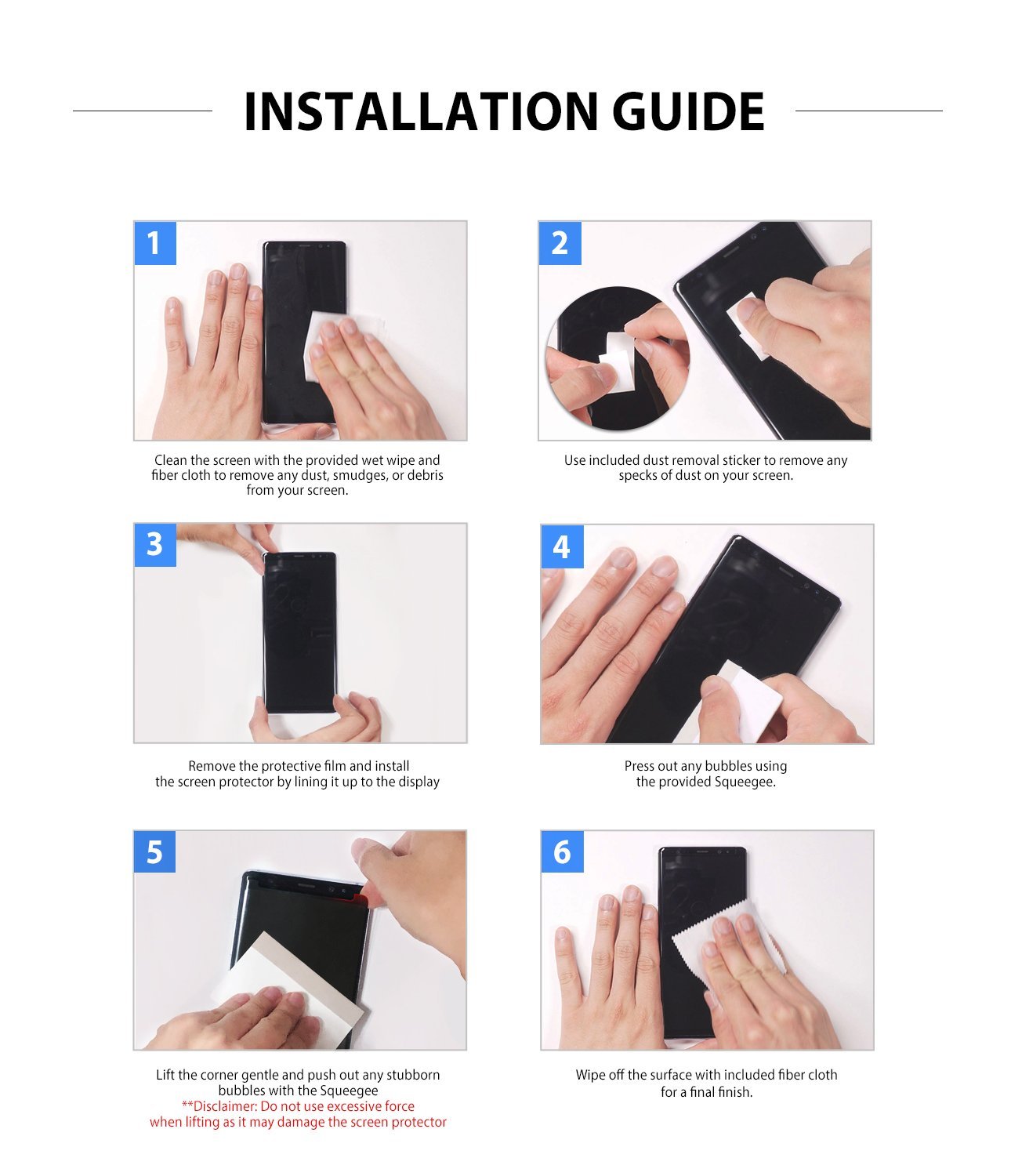 INSTALLATION GUIDE

1

Clean the screen with the provided wet wipe and fiber cloth to remove any dust, smudges, or debris from your screen.

2

Use included dust removal sticker to remove any specks of dust on your screen.

3

Remove the protective film and install the screen protector by lining it up to the display

4

Press out any bubbles using the provided Squeegee.

5

Lift the corner gentle and push out any stubborn bubbles with the Squeegee
**Disclaimer: Do not use excessive force when lifting as it may damage the screen protector

6

Wipe off the surface with included fiber cloth for a final finish.