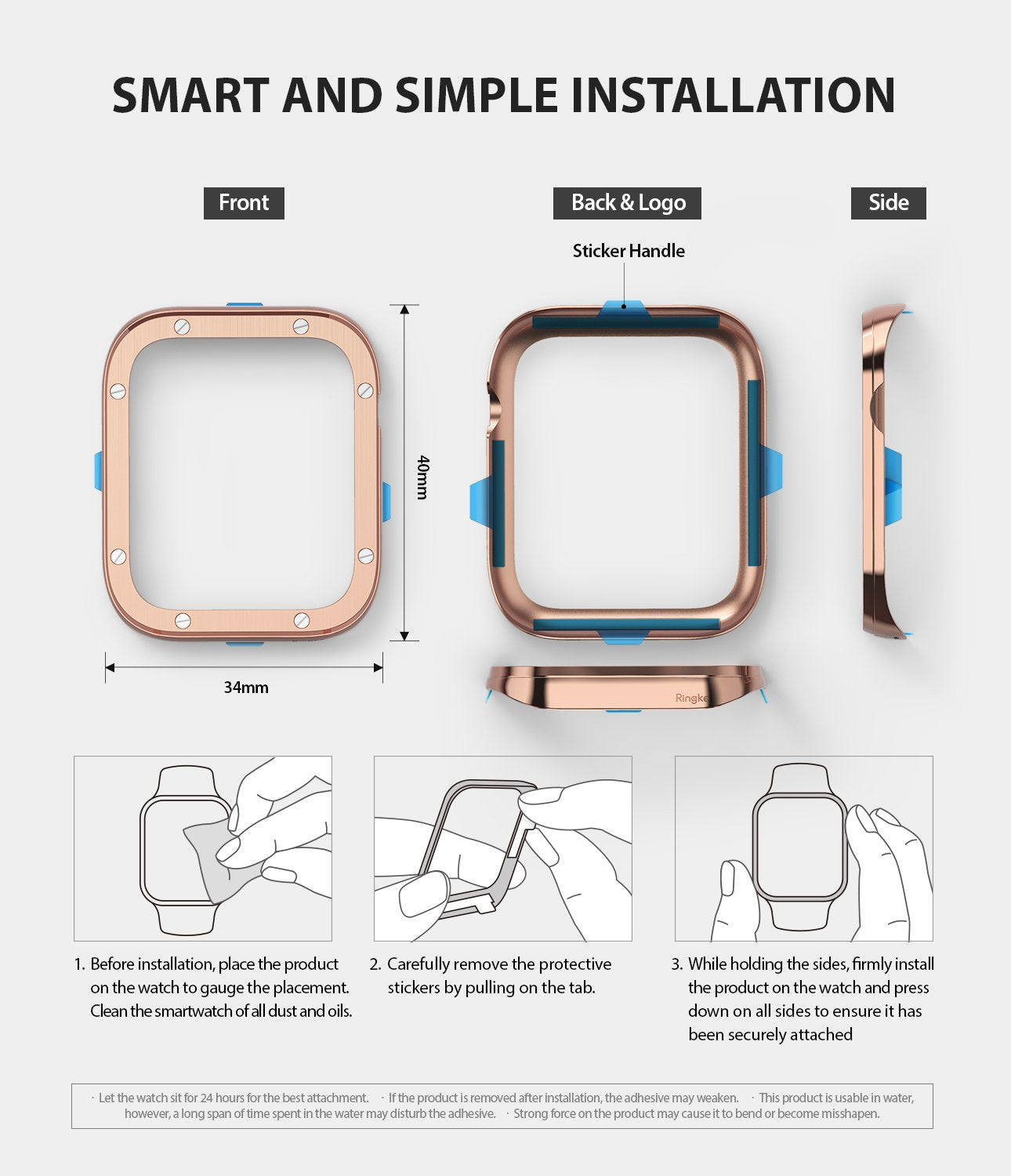 SMART AND SIMPLE INSTALLATION

Front

Back & Logo

Side

Sticker Handle

40mm

34mm

Ringke

1. Before installation, place the product on the watch to gauge the placement. Clean the smartwatch of all dust and oils.

2. Carefully remove the protective stickers by pulling on the tab.

3. While holding the sides, firmly install the product on the watch and press down on all sides to ensure it has been securely attached

· Let the watch sit for 24 hours for the best attachment. · If the product is removed after installation, the adhesive may weaken. · This product is usable in water, however, a long span of time spent in the water may disturb the adhesive. · Strong force on the product may cause it to bend or become misshapen.