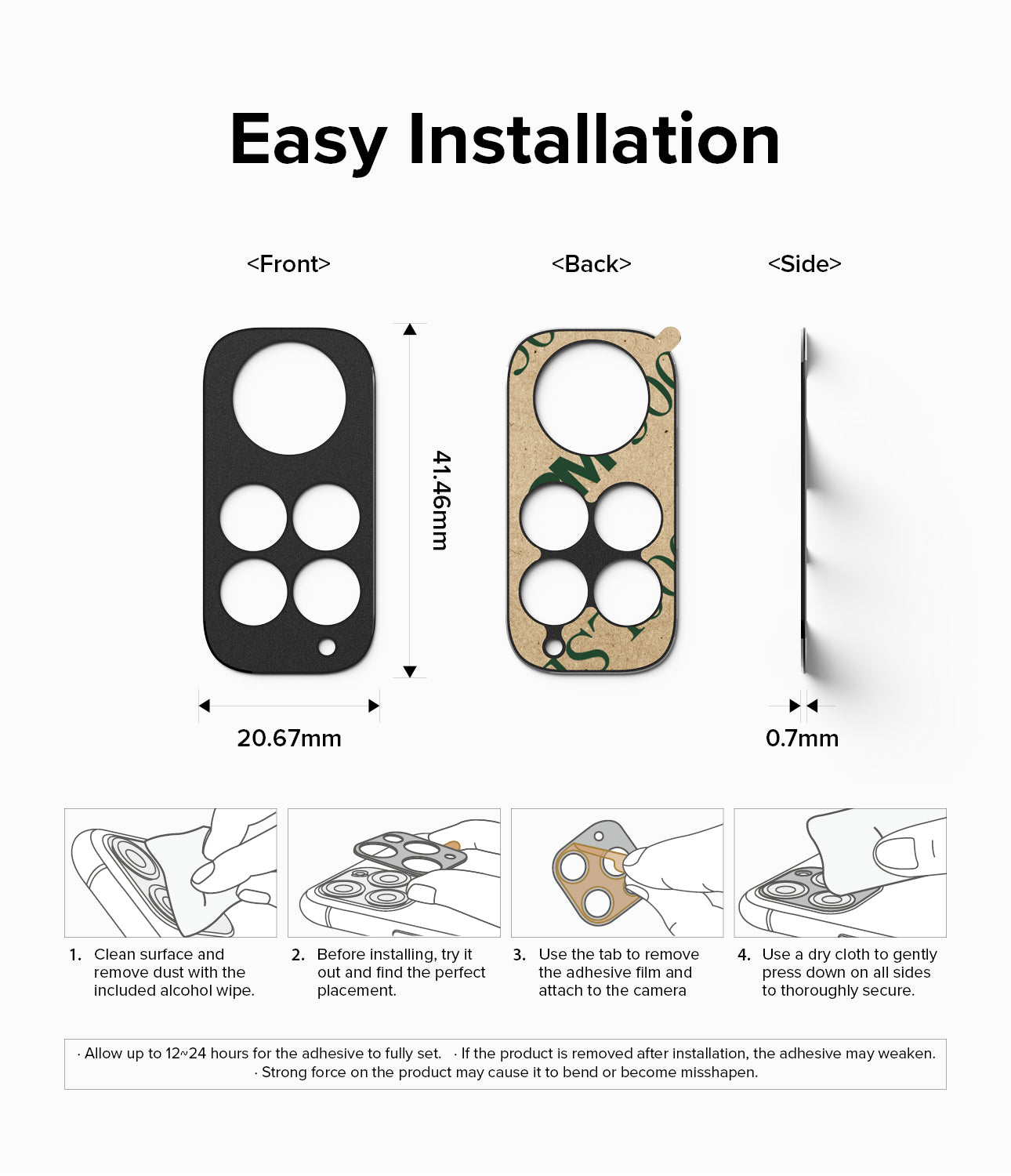 Easy Installation

<Front>

<Back>

<Side>

41.46mm

20.67mm

0.7mm

1. Clean surface and remove dust with the included alcohol wipe.

2. Before installing, try it out and find the perfect placement.

3. Use the tab to remove the adhesive film and attach to the camera

4. Use a dry cloth to gently press down on all sides to thoroughly secure.

· Allow up to 12~24 hours for the adhesive to fully set. · If the product is removed after installation, the adhesive may weaken. · Strong force on the product may cause it to bend or become misshapen.