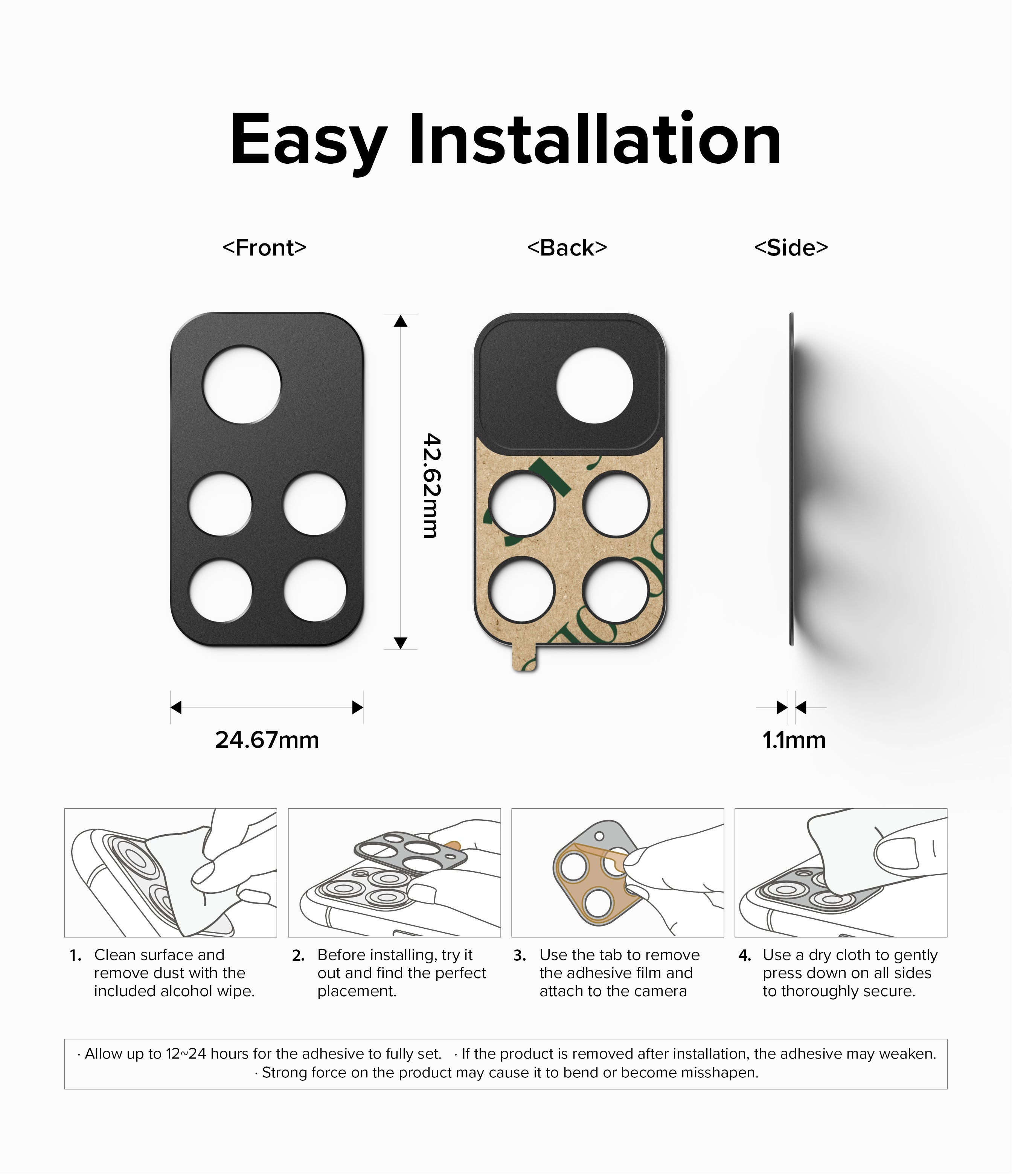 Easy Installation

<Front>

<Back>

<Side>

42.62mm

24.67mm

1.1mm

1. Clean surface and remove dust with the included alcohol wipe.

2. Before installing, try it out and find the perfect placement.

3. Use the tab to remove the adhesive film and attach to the camera

4. Use a dry cloth to gently press down on all sides to thoroughly secure.

· Allow up to 12~24 hours for the adhesive to fully set. · If the product is removed after installation, the adhesive may weaken.
· Strong force on the product may cause it to bend or become misshapen.