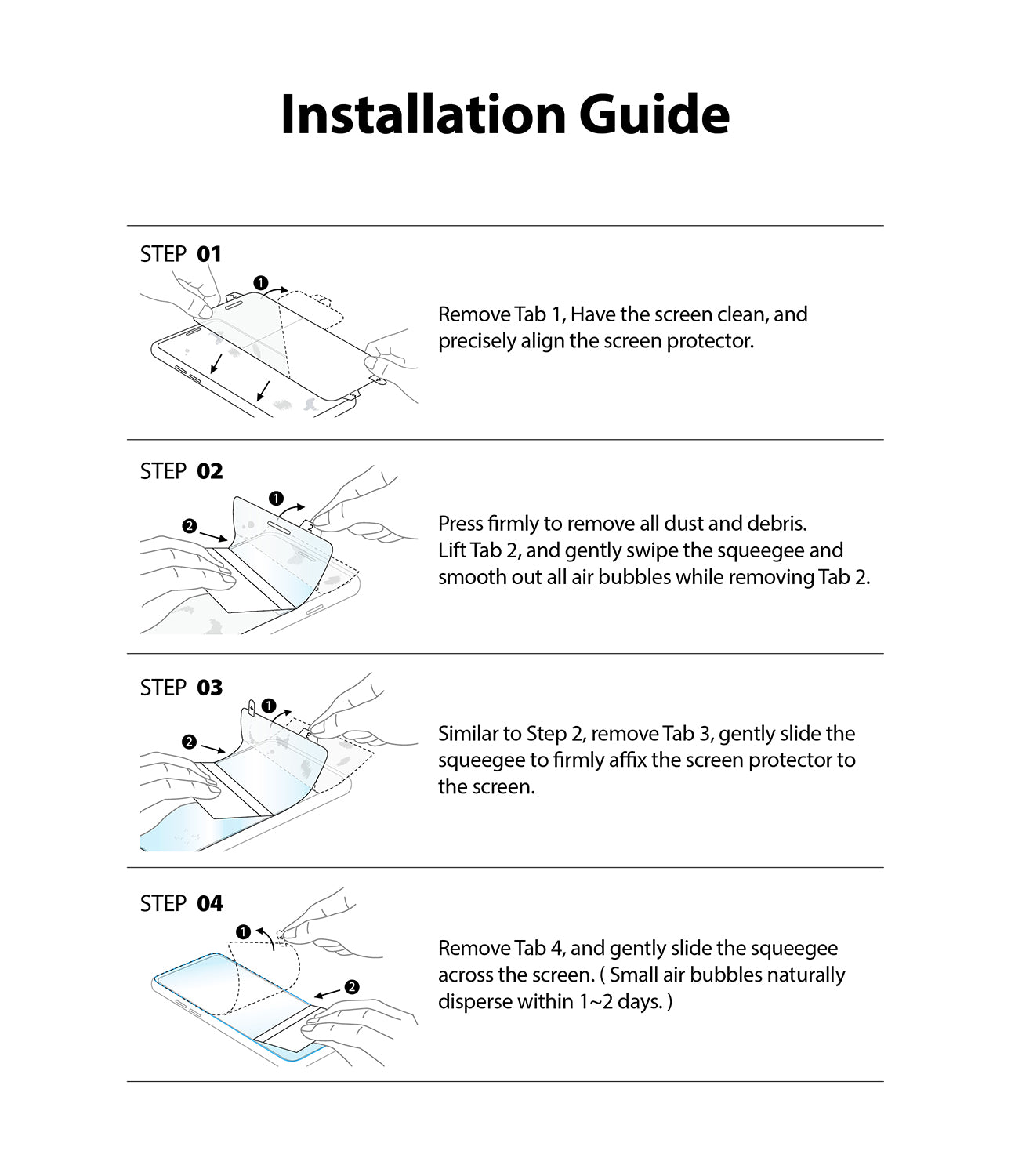 Installation Guide

STEP 01

❶

Remove Tab 1, Have the screen clean, and precisely align the screen protector.

STEP 02

❶ ❷

Press firmly to remove all dust and debris.
Lift Tab 2, and gently swipe the squeegee and smooth out all air bubbles while removing Tab 2.

STEP 03

❶ ❷

Similar to Step 2, remove Tab 3, gently slide the squeegee to firmly affix the screen protector to the screen.

STEP 04

❶ ❷

Remove Tab 4, and gently slide the squeegee across the screen. ( Small air bubbles naturally disperse within 1~2 days. )