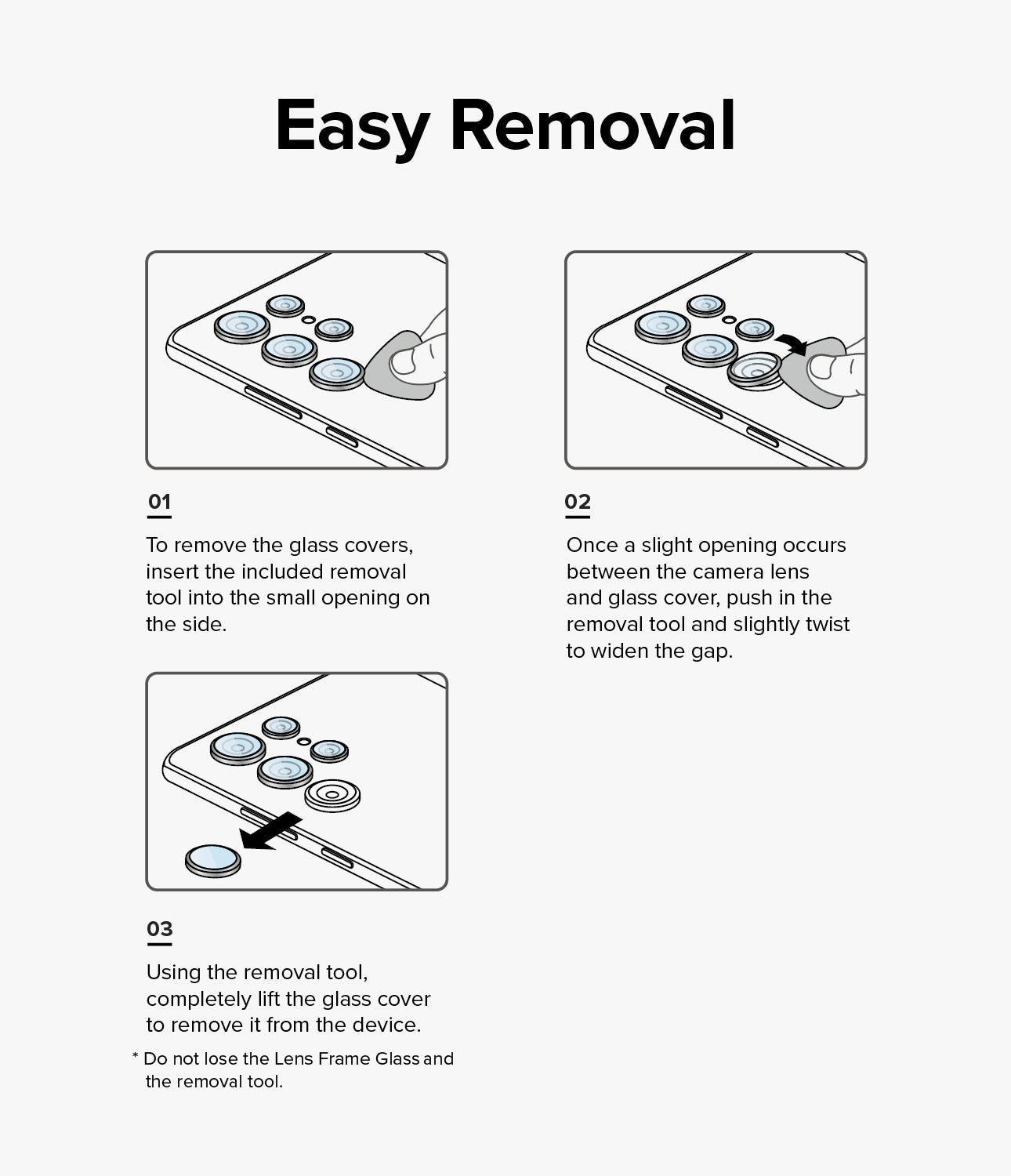 Easy Removal

01

To remove the glass covers, insert the included removal tool into the small opening on the side.

02

Once a slight opening occurs between the camera lens and glass cover, push in the removal tool and slightly twist to widen the gap.

03

Using the removal tool, completely lift the glass cover to remove it from the device.

* Do not lose the Lens Frame Glass and the removal tool.