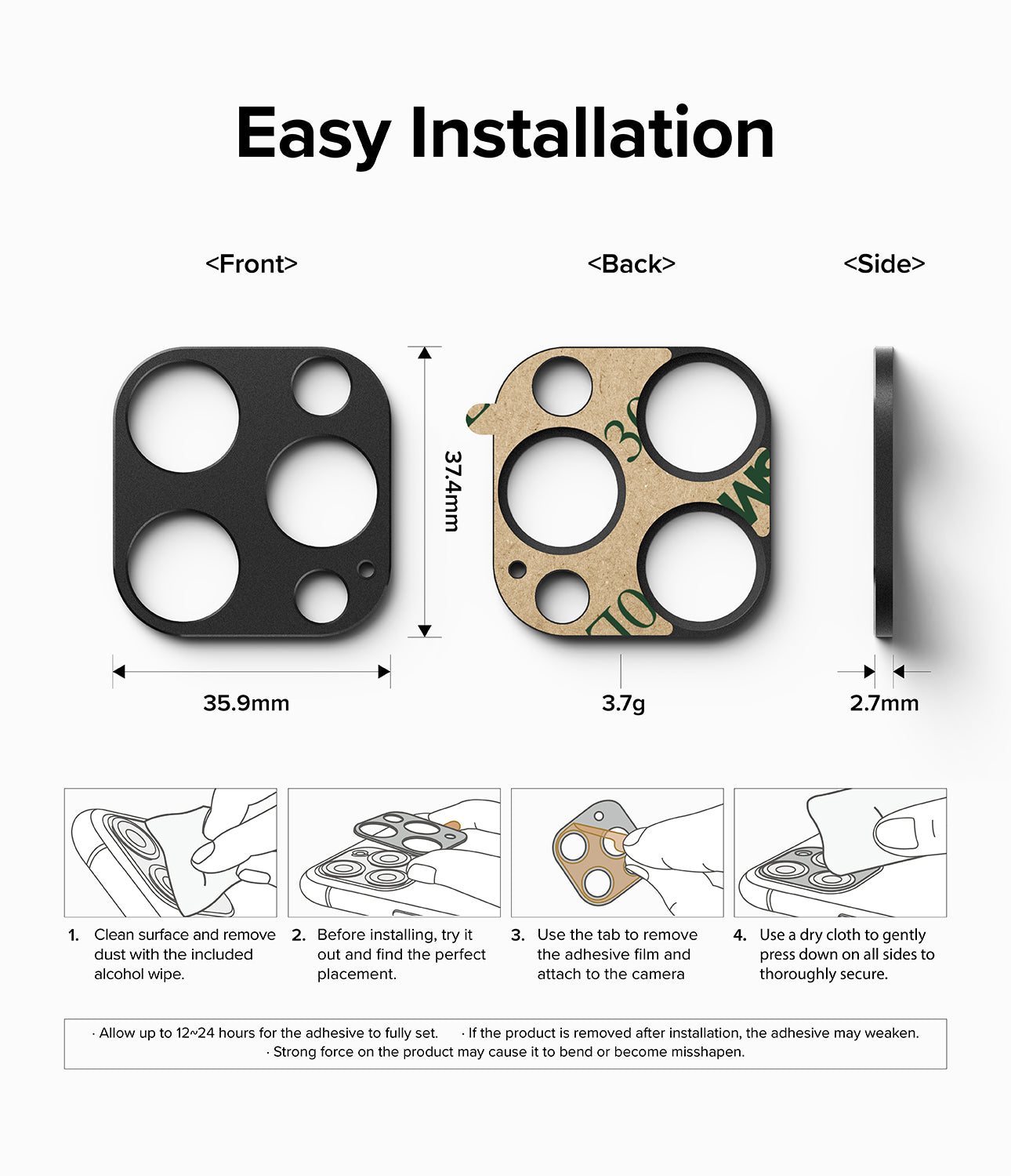 Easy Installation

<Front>

<Back>

<Side>

37.4mm

35.9mm

3.7g

2.7mm

1. Clean surface and remove dust with the included alcohol wipe.

2. Before installing, try it out and find the perfect placement.

3. Use the tab to remove the adhesive film and attach to the camera

4. Use a dry cloth to gently press down on all sides to thoroughly secure.

· Allow up to 12~24 hours for the adhesive to fully set. · If the product is removed after installation, the adhesive may weaken. · Strong force on the product may cause it to bend or become misshapen.