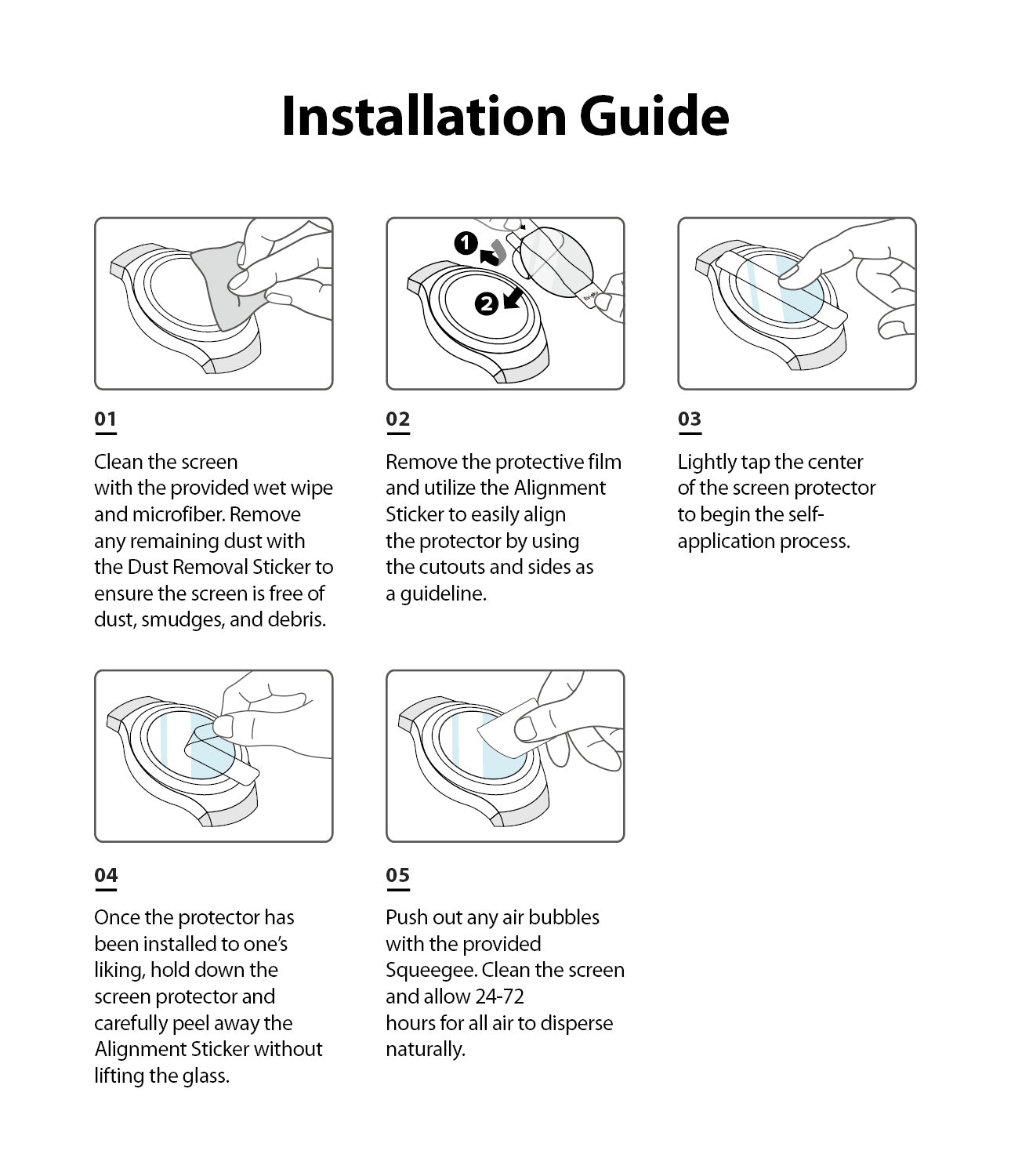 Installation Guide

1
2

01

Clean the screen with the provided wet wipe and microfiber. Remove any remaining dust with the Dust Removal Sticker to ensure the screen is free of dust, smudges, and debris.

02

Remove the protective film and utilize the Alignment Sticker to easily align the protector by using the cutouts and sides as a guideline.

03

Lightly tap the center of the screen protector to begin the self-application process.

04

Once the protector has been installed to one's liking, hold down the screen protector and carefully peel away the Alignment Sticker without lifting the glass.

05

Push out any air bubbles with the provided Squeegee. Clean the screen and allow 24-72 hours for all air to disperse naturally.