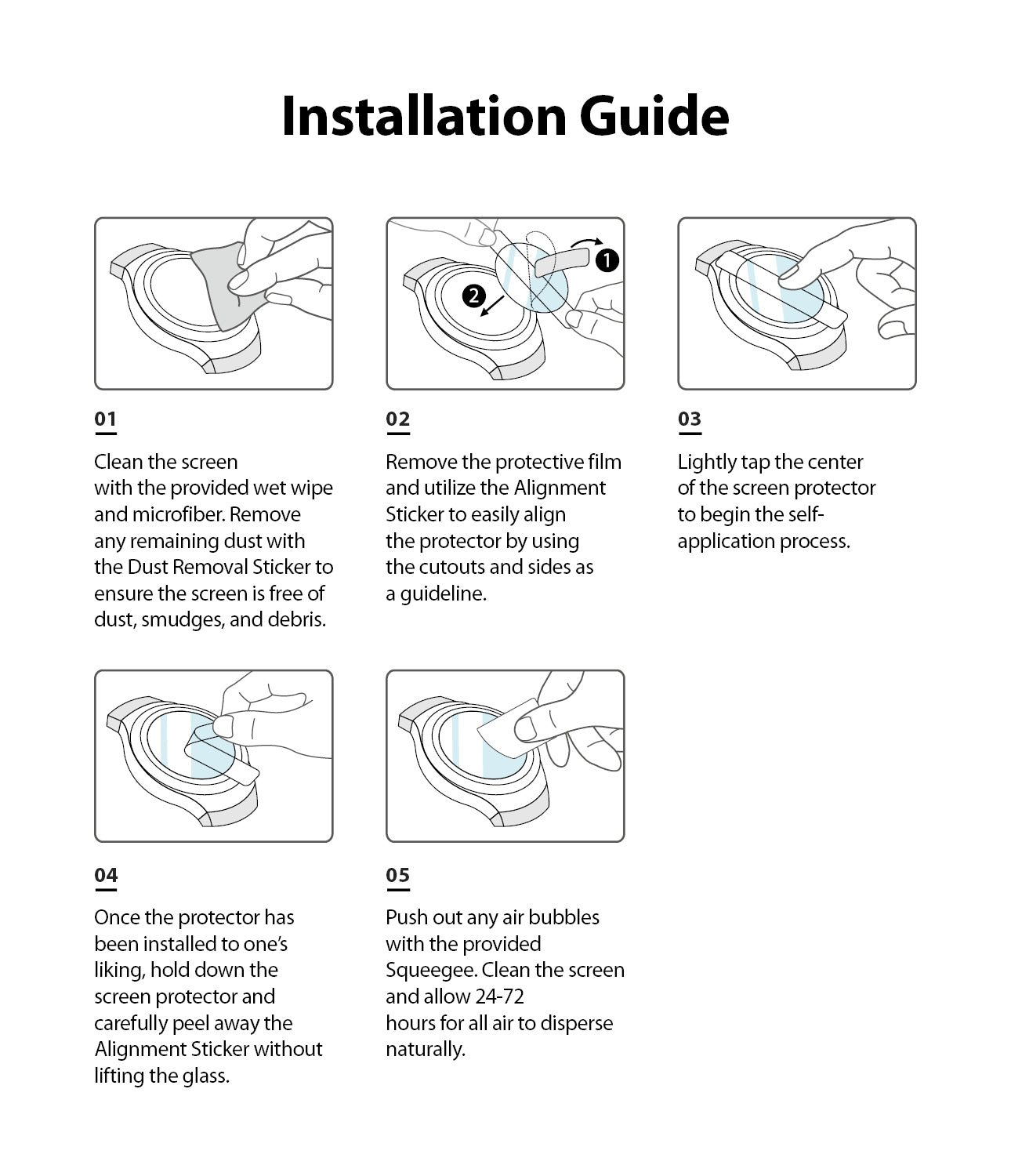 Installation Guide

1

2

01

Clean the screen with the provided wet wipe and microfiber. Remove any remaining dust with the Dust Removal Sticker to ensure the screen is free of dust, smudges, and debris.

02

Remove the protective film and utilize the Alignment Sticker to easily align the protector by using the cutouts and sides as a guideline.

03

Lightly tap the center of the screen protector to begin the self-application process.

04

Once the protector has been installed to one's liking, hold down the screen protector and carefully peel away the Alignment Sticker without lifting the glass.

05

Push out any air bubbles with the provided Squeegee. Clean the screen and allow 24-72 hours for all air to disperse naturally.