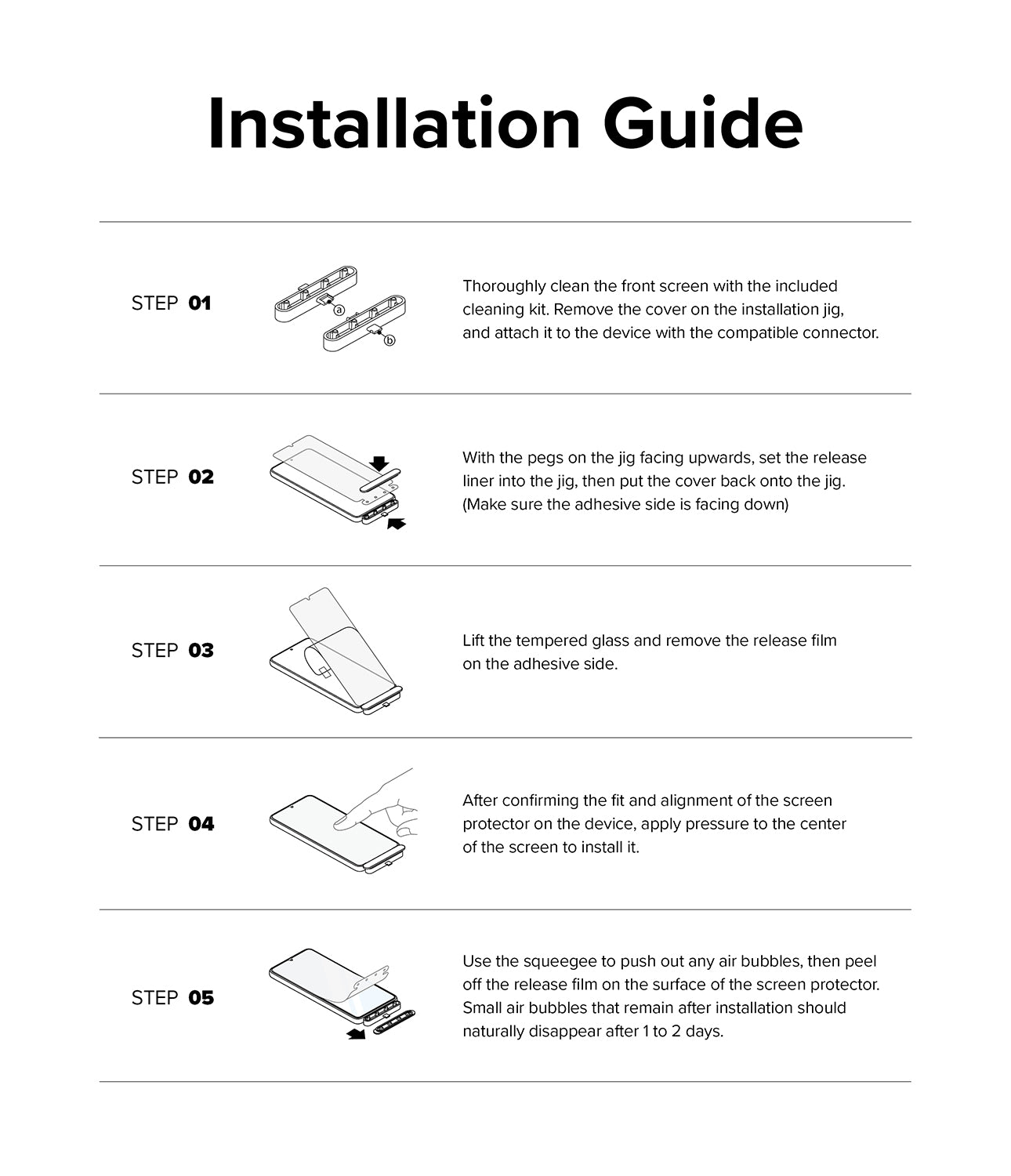 Installation Guide

STEP 01

ⓐ ⓑ

Thoroughly clean the front screen with the included cleaning kit. Remove the cover on the installation jig, and attach it to the device with the compatible connector.

STEP 02

With the pegs on the jig facing upwards, set the release liner into the jig, then put the cover back onto the jig. (Make sure the adhesive side is facing down)

STEP 03

Lift the tempered glass and remove the release film on the adhesive side.

STEP 04

After confirming the fit and alignment of the screen protector on the device, apply pressure to the center of the screen to install it.

STEP 05

Use the squeegee to push out any air bubbles, then peel off the release film on the surface of the screen protector. Small air bubbles that remain after installation should naturally disappear after 1 to 2 days.