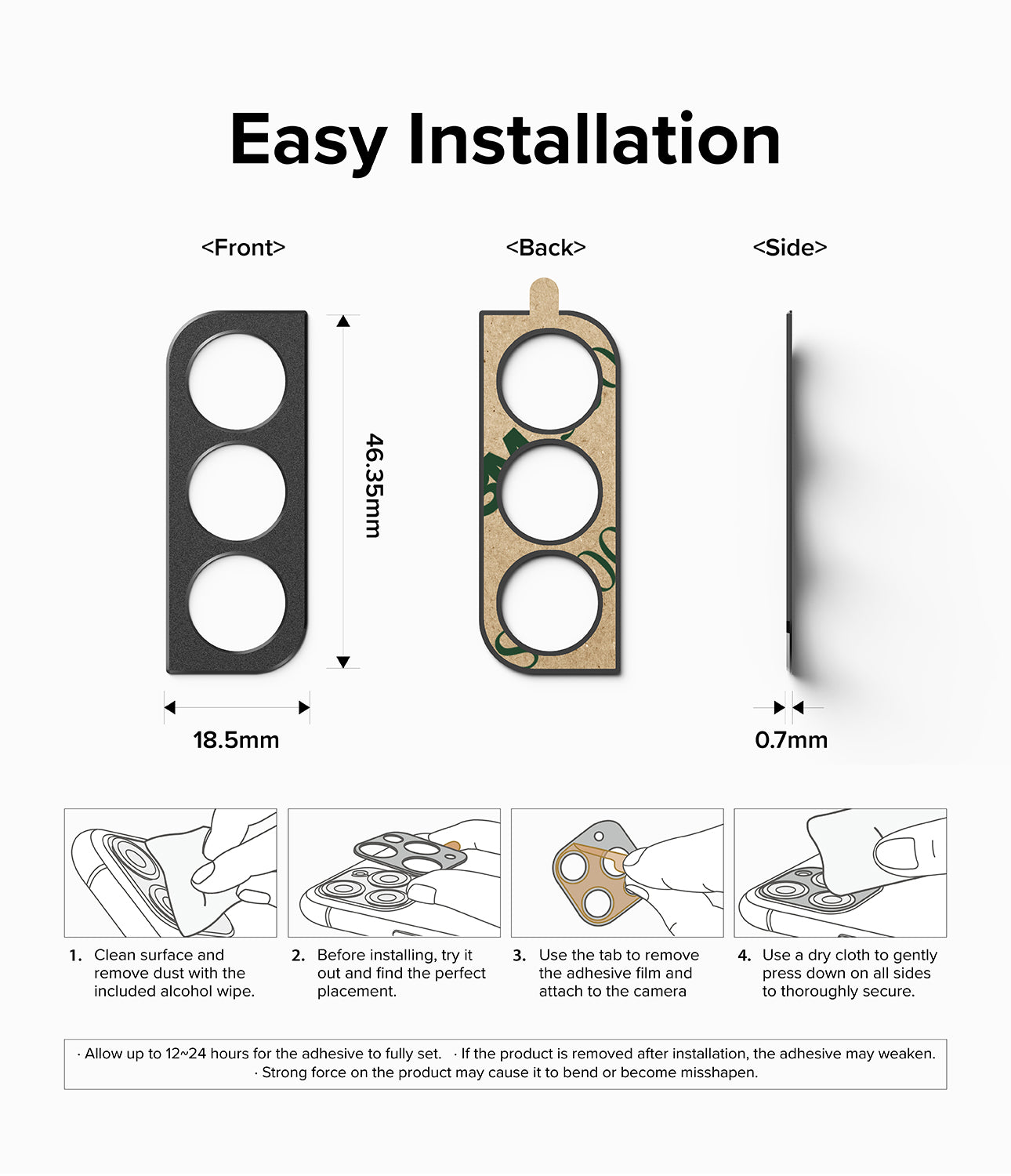 Easy Installation

<Front>

46.35mm

18.5mm

<Back>

<Side>

0.7mm

1. Clean surface and remove dust with the included alcohol wipe.

2. Before installing, try it out and find the perfect placement.

3. Use the tab to remove the adhesive film and attach to the camera

4. Use a dry cloth to gently press down on all sides to thoroughly secure.

· Allow up to 12~24 hours for the adhesive to fully set. · If the product is removed after installation, the adhesive may weaken.
· Strong force on the product may cause it to bend or become misshapen.