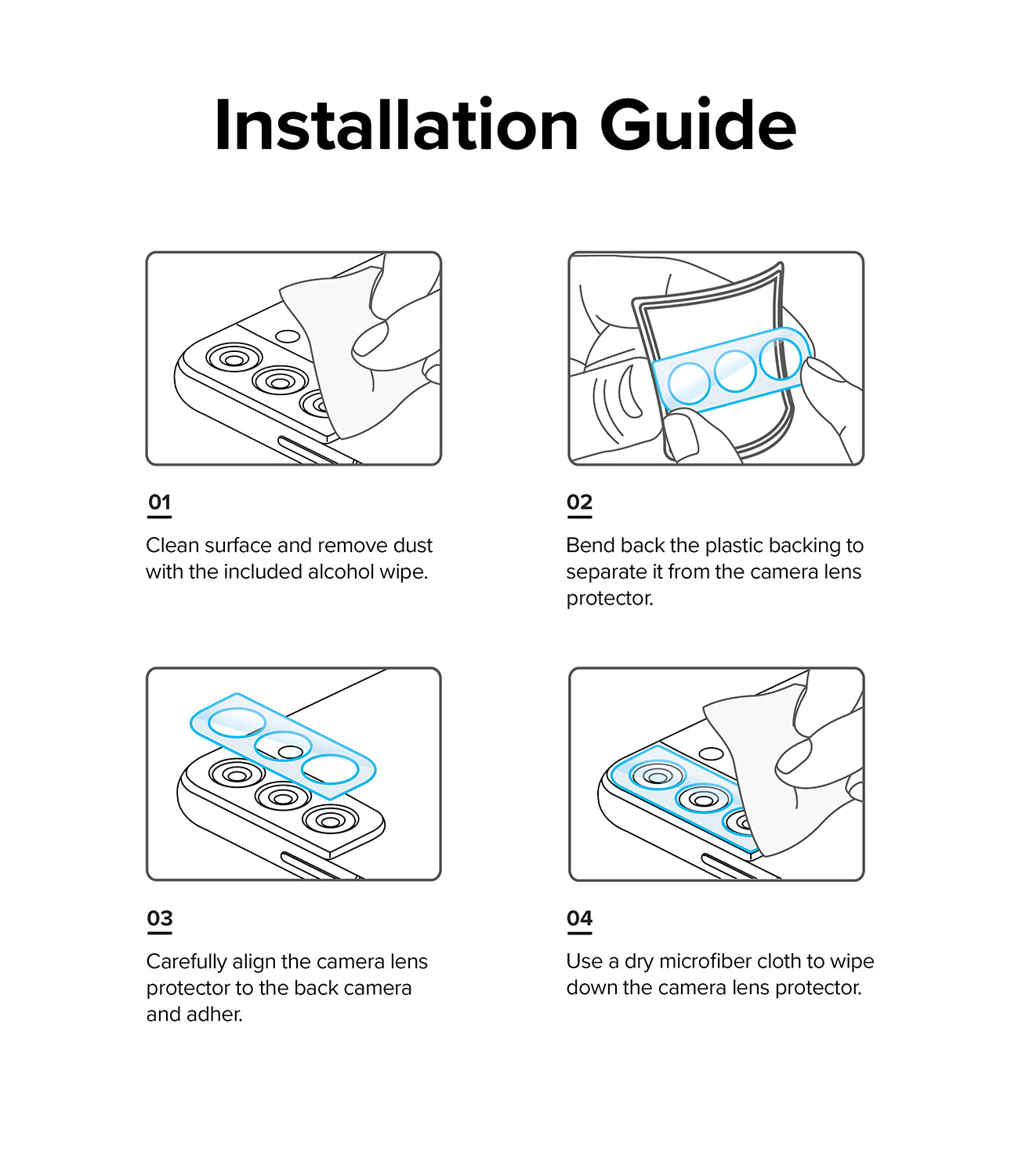 Installation Guide

01

Clean surface and remove dust with the included alcohol wipe.

02

Bend back the plastic backing to separate it from the camera lens protector.

03

Carefully align the camera lens protector to the back camera and adher.

04

Use a dry microfiber cloth to wipe down the camera lens protector.