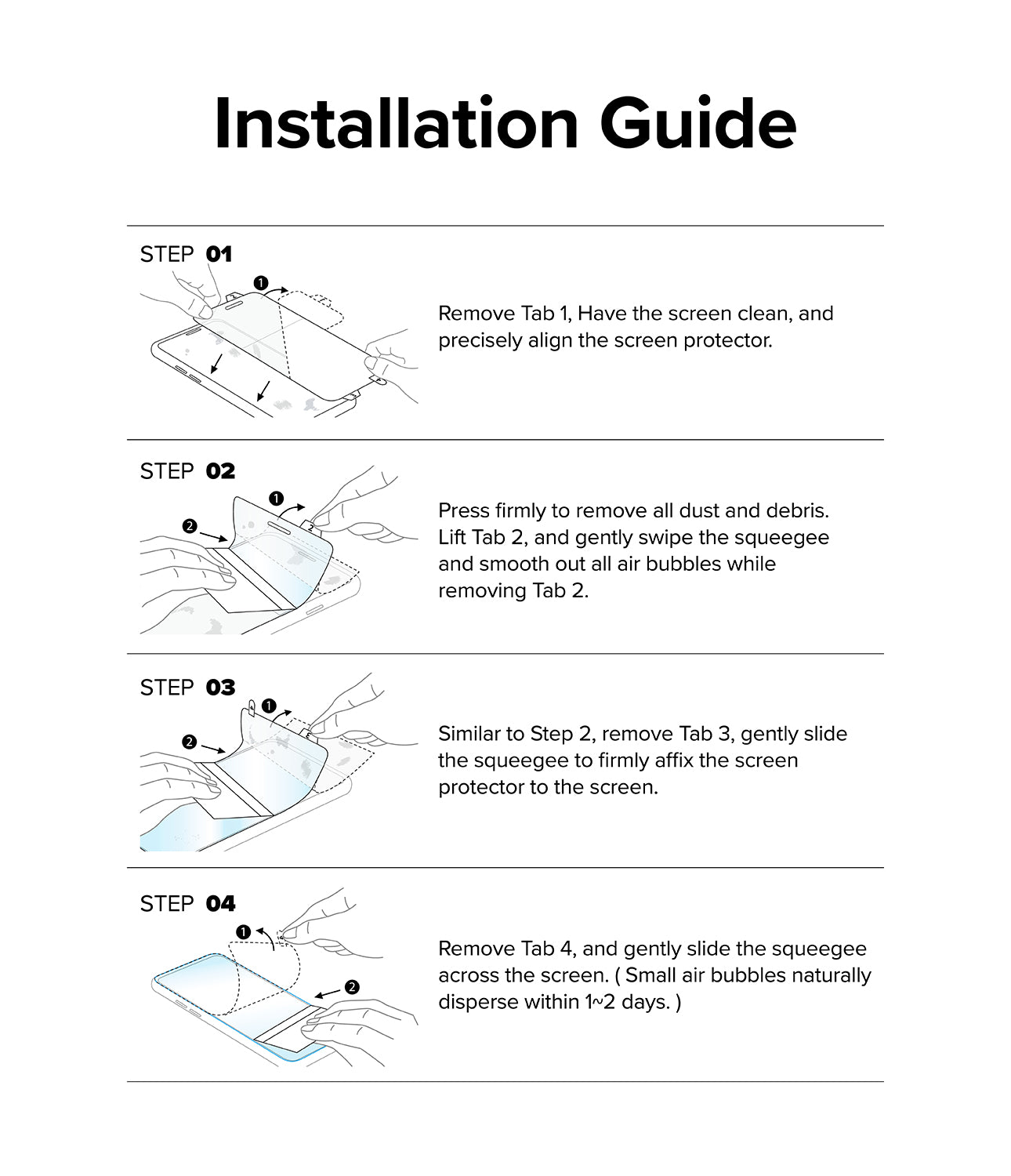 Installation Guide

STEP 01

1

Remove Tab 1, Have the screen clean, and precisely align the screen protector.

STEP 02

1

2

2

Press firmly to remove all dust and debris. Lift Tab 2, and gently swipe the squeegee and smooth out all air bubbles while removing Tab 2.

STEP 03

1

2

Similar to Step 2, remove Tab 3, gently slide the squeegee to firmly affix the screen protector to the screen.

STEP 04

1

2

Remove Tab 4, and gently slide the squeegee across the screen. ( Small air bubbles naturally disperse within 1~2 days. )