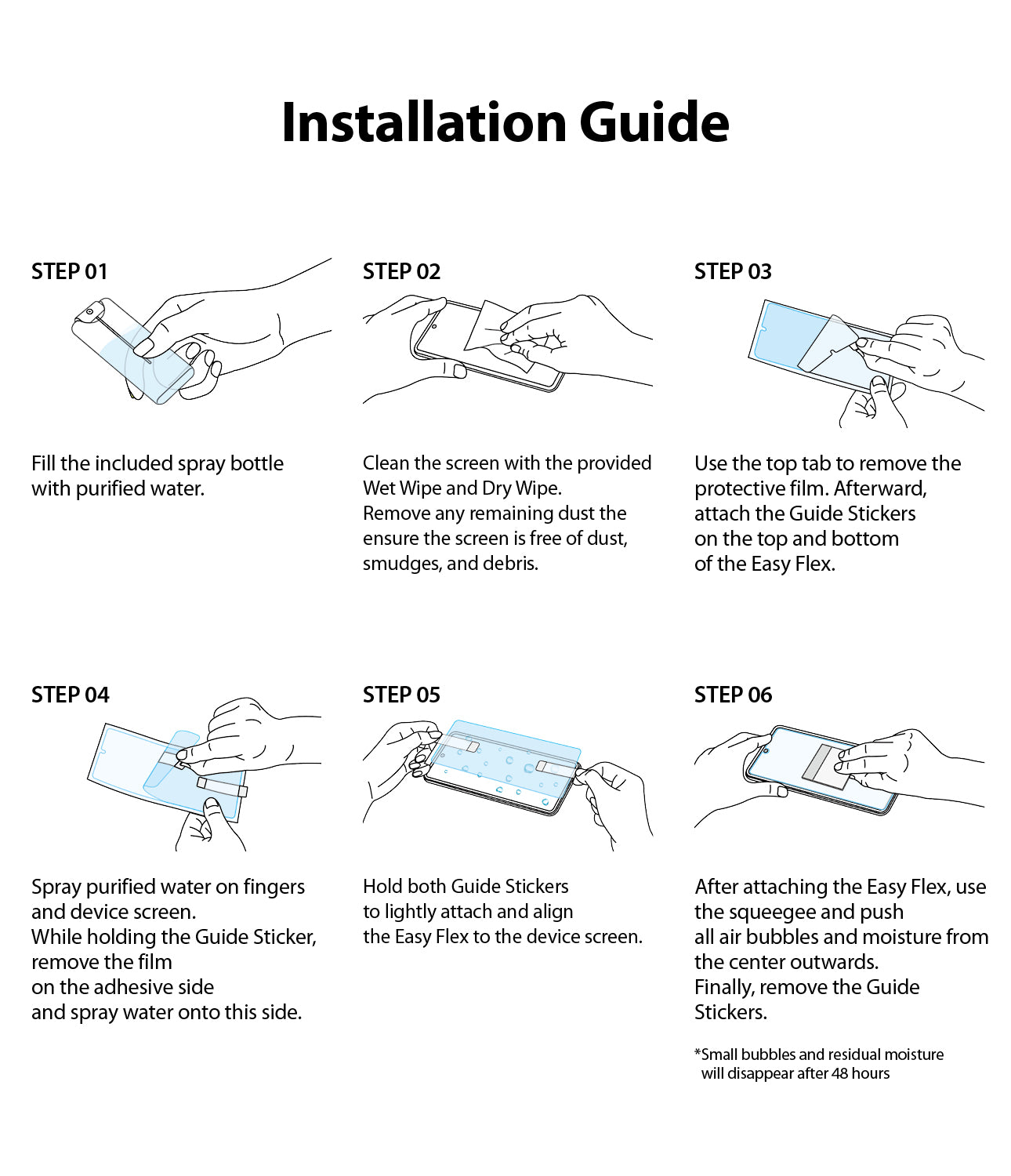 Installation Guide

STEP 01

Fill the included spray bottle with purified water.

STEP 02

Clean the screen with the provided Wet Wipe and Dry Wipe.
Remove any remaining dust the ensure the screen is free of dust, smudges, and debris.

STEP 03

Use the top tab to remove the protective film. Afterward, attach the Guide Stickers on the top and bottom of the Easy Flex.

STEP 04

Spray purified water on fingers and device screen.
While holding the Guide Sticker, remove the film on the adhesive side and spray water onto this side.

STEP 05

Hold both Guide Stickers to lightly attach and align the Easy Flex to the device screen.

STEP 06

After attaching the Easy Flex, use the squeegee and push all air bubbles and moisture from the center outwards.
Finally, remove the Guide Stickers.

*Small bubbles and residual moisture will disappear after 48 hours