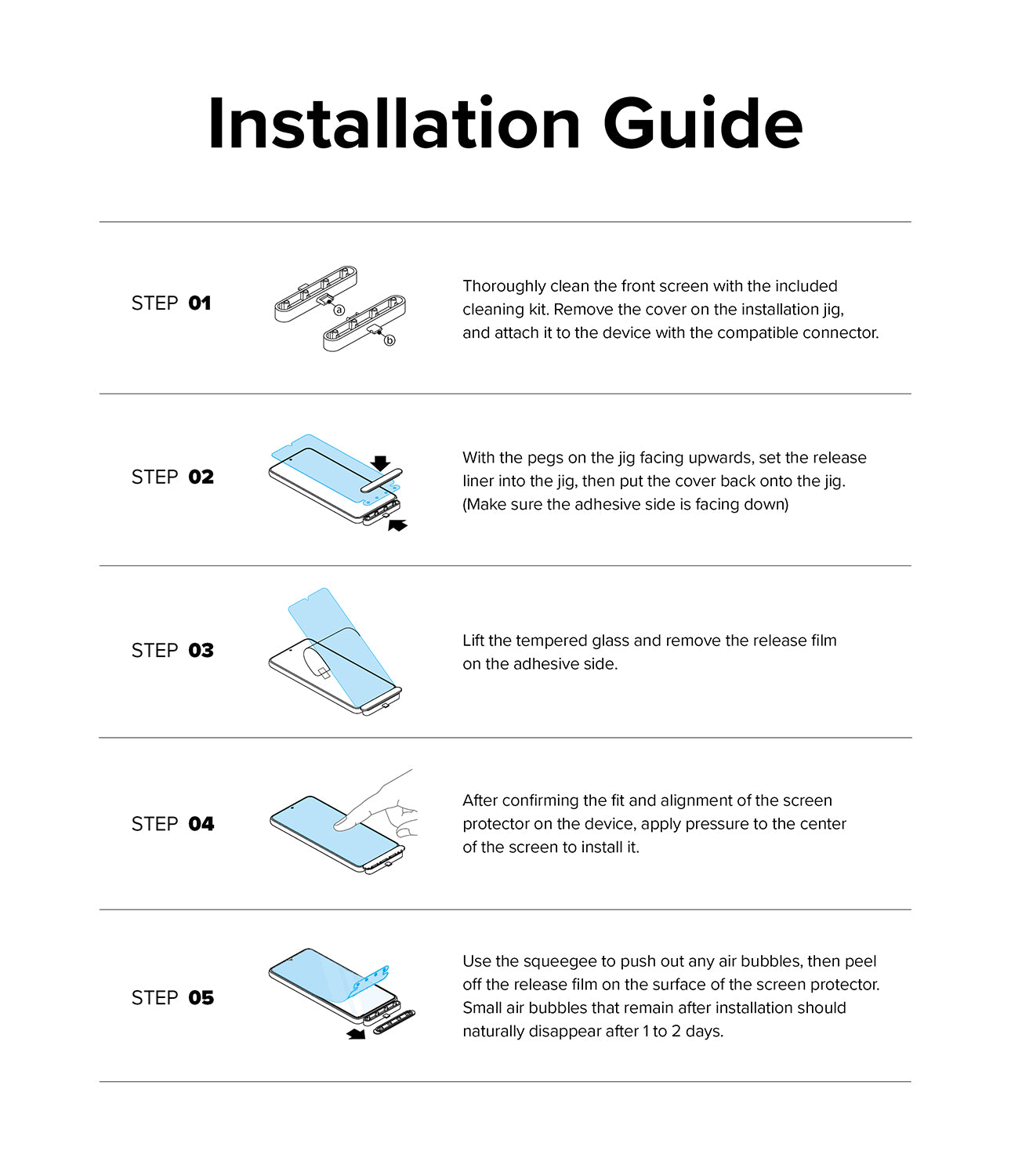 Installation Guide

STEP 01

ⓐ ⓑ

Thoroughly clean the front screen with the included cleaning kit. Remove the cover on the installation jig, and attach it to the device with the compatible connector.

STEP 02

With the pegs on the jig facing upwards, set the release liner into the jig, then put the cover back onto the jig. (Make sure the adhesive side is facing down)

STEP 03

Lift the tempered glass and remove the release film on the adhesive side.

STEP 04

After confirming the fit and alignment of the screen protector on the device, apply pressure to the center of the screen to install it.

STEP 05

Use the squeegee to push out any air bubbles, then peel off the release film on the surface of the screen protector. Small air bubbles that remain after installation should naturally disappear after 1 to 2 days.