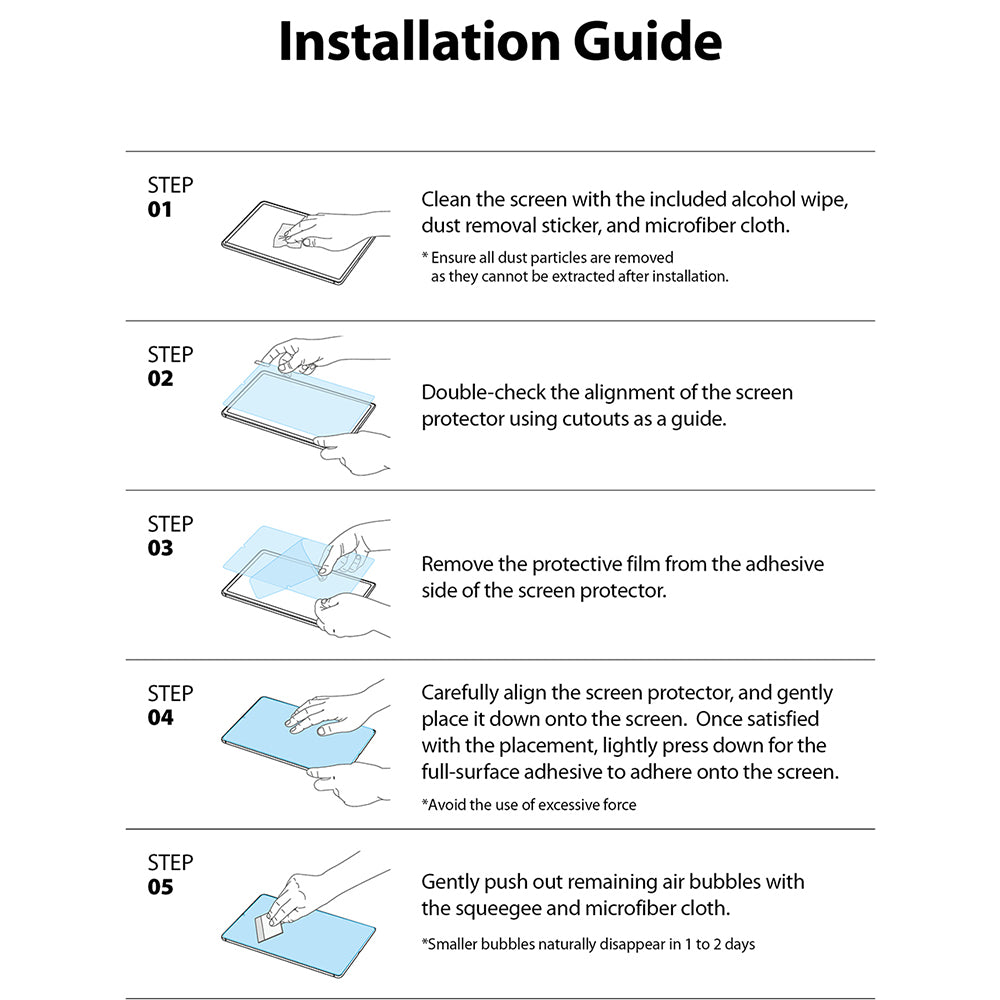 Installation Guide

STEP
01

Clean the screen with the included alcohol wipe, dust removal sticker, and microfiber cloth.

* Ensure all dust particles are removed as they cannot be extracted after installation.

STEP
02

Double-check the alignment of the screen protector using cutouts as a guide.

STEP
03

Remove the protective film from the adhesive side of the screen protector.

STEP
04

Carefully align the screen protector, and gently place it down onto the screen. Once satisfied with the placement, lightly press down for the full-surface adhesive to adhere onto the screen.

*Avoid the use of excessive force

STEP
05

Gently push out remaining air bubbles with the squeegee and microfiber cloth.

*Smaller bubbles naturally disappear in 1 to 2 days