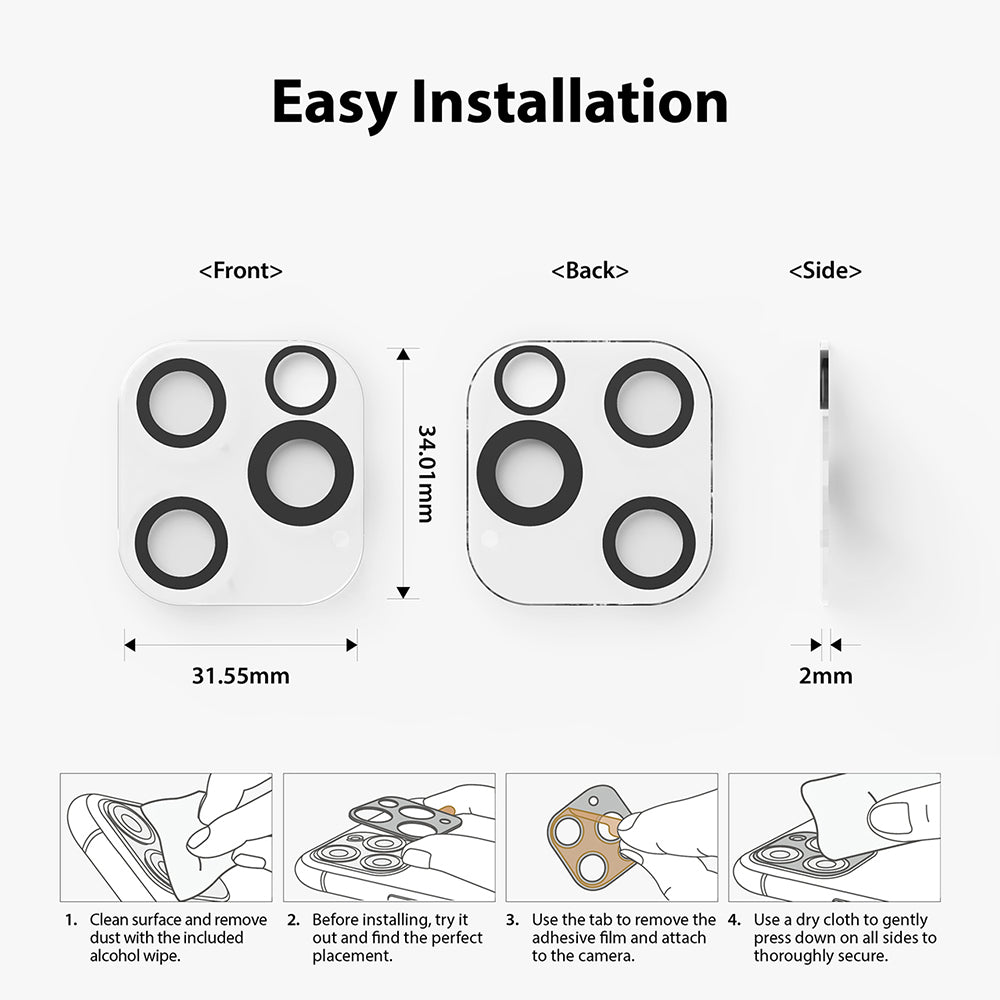 Easy Installation

<Front>

<Back>

<Side>

34.01mm

31.55mm

2mm

1. Clean surface and remove dust with the included alcohol wipe.

2. Before installing, try it out and find the perfect placement.

3. Use the tab to remove the adhesive film and attach to the camera.

4. Use a dry cloth to gently press down on all sides to thoroughly secure.