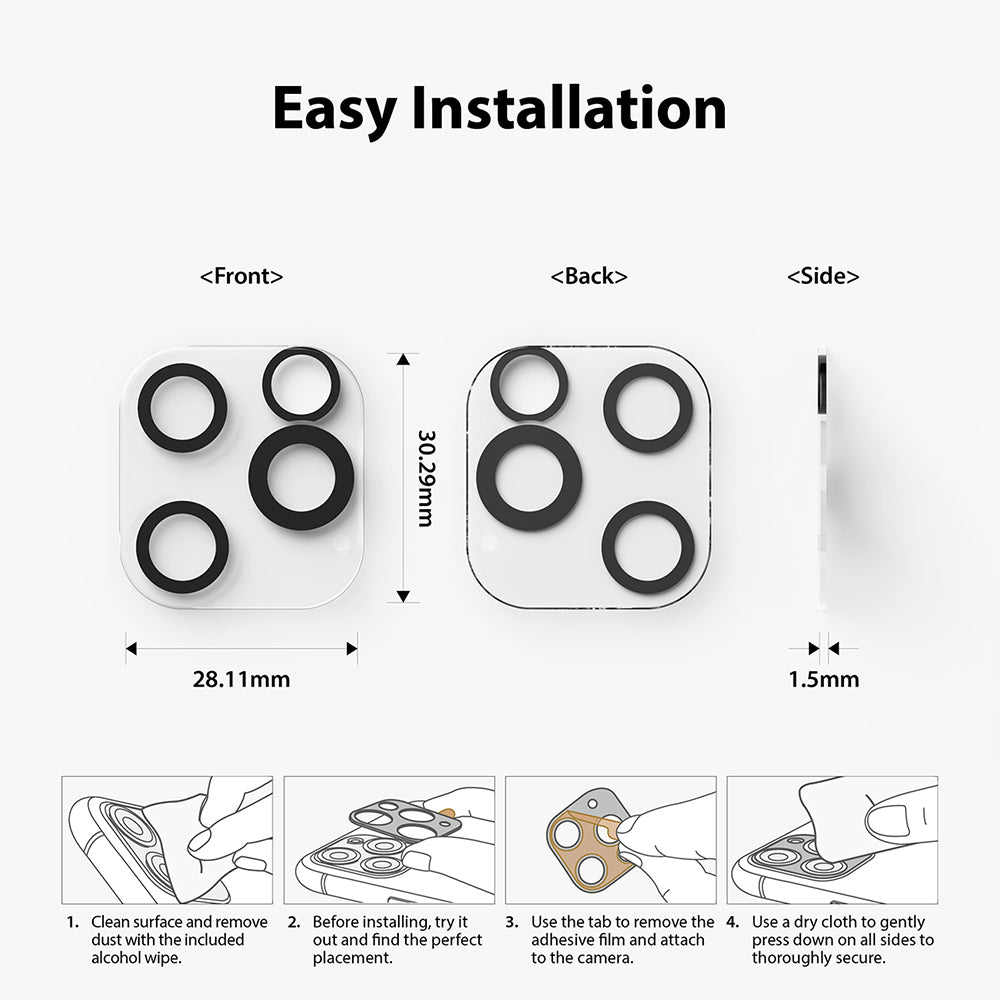 Easy Installation

<Front>

<Back>

<Side>

30.29mm

28.11mm

1.5mm

1. Clean surface and remove dust with the included alcohol wipe.

2. Before installing, try it out and find the perfect placement.

3. Use the tab to remove the adhesive film and attach to the camera.

4. Use a dry cloth to gently press down on all sides to thoroughly secure.