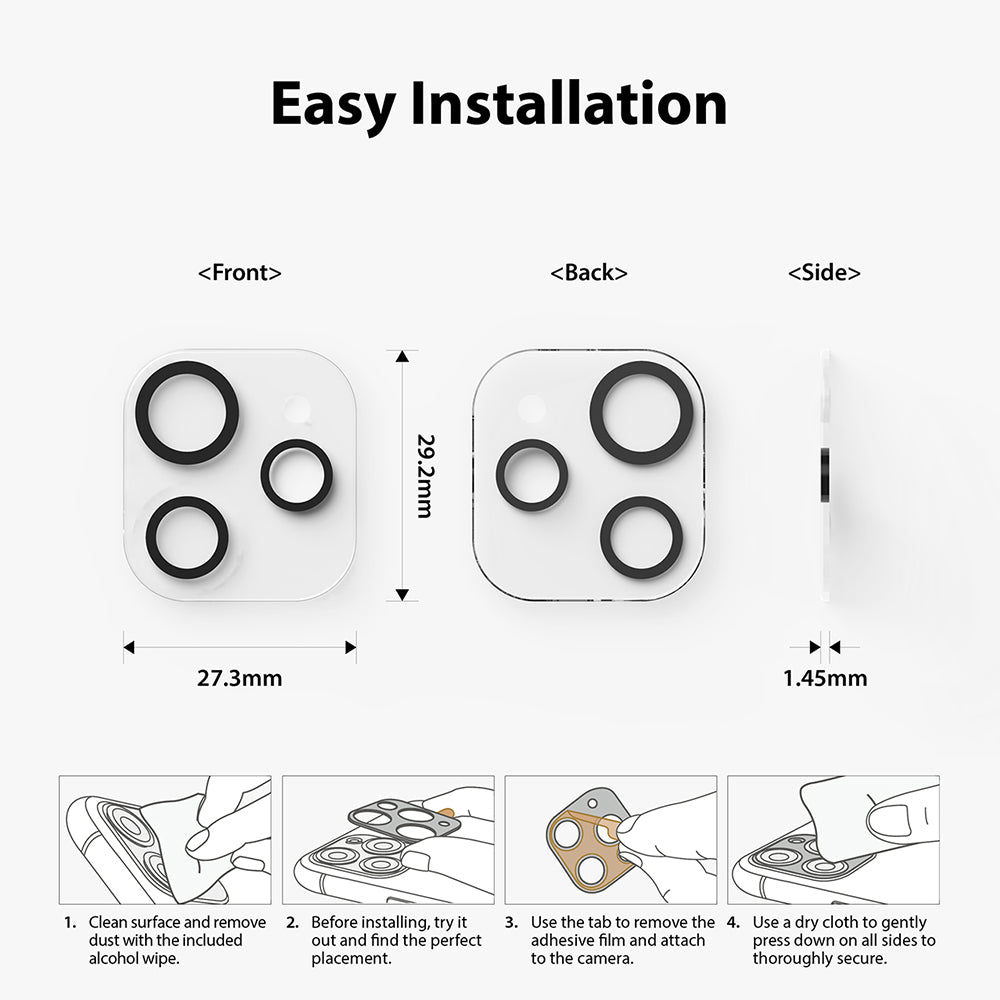 Easy Installation

<Front>

<Back>

<Side>

29.2mm

27.3mm

1.45mm

1. Clean surface and remove dust with the included alcohol wipe.

2. Before installing, try it out and find the perfect placement.

3. Use the tab to remove the adhesive film and attach to the camera.

4. Use a dry cloth to gently press down on all sides to thoroughly secure.