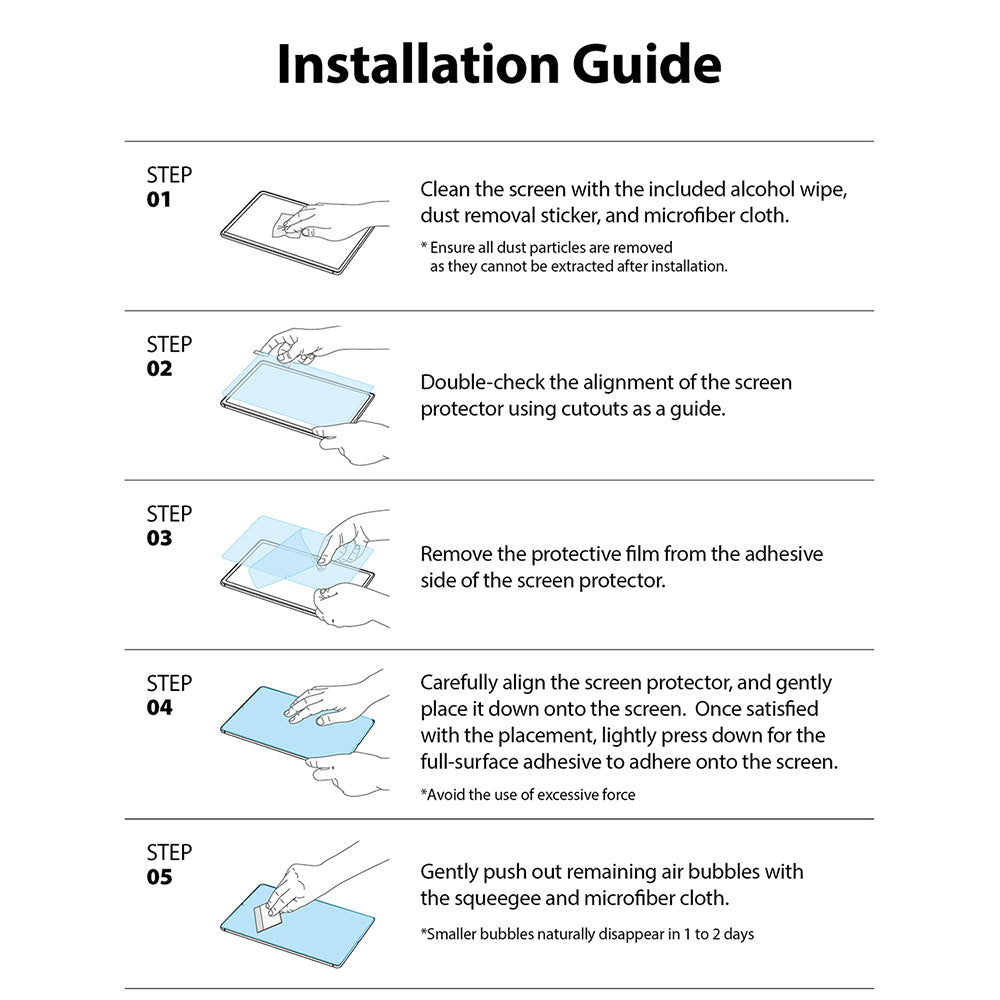 Installation Guide

STEP
01

Clean the screen with the included alcohol wipe, dust removal sticker, and microfiber cloth.

* Ensure all dust particles are removed
as they cannot be extracted after installation.

STEP
02

Double-check the alignment of the screen protector using cutouts as a guide.

STEP
03

Remove the protective film from the adhesive side of the screen protector.

STEP
04

Carefully align the screen protector, and gently place it down onto the screen. Once satisfied with the placement, lightly press down for the full-surface adhesive to adhere onto the screen.

*Avoid the use of excessive force

STEP
05

Gently push out remaining air bubbles with the squeegee and microfiber cloth.

*Smaller bubbles naturally disappear in 1 to 2 days