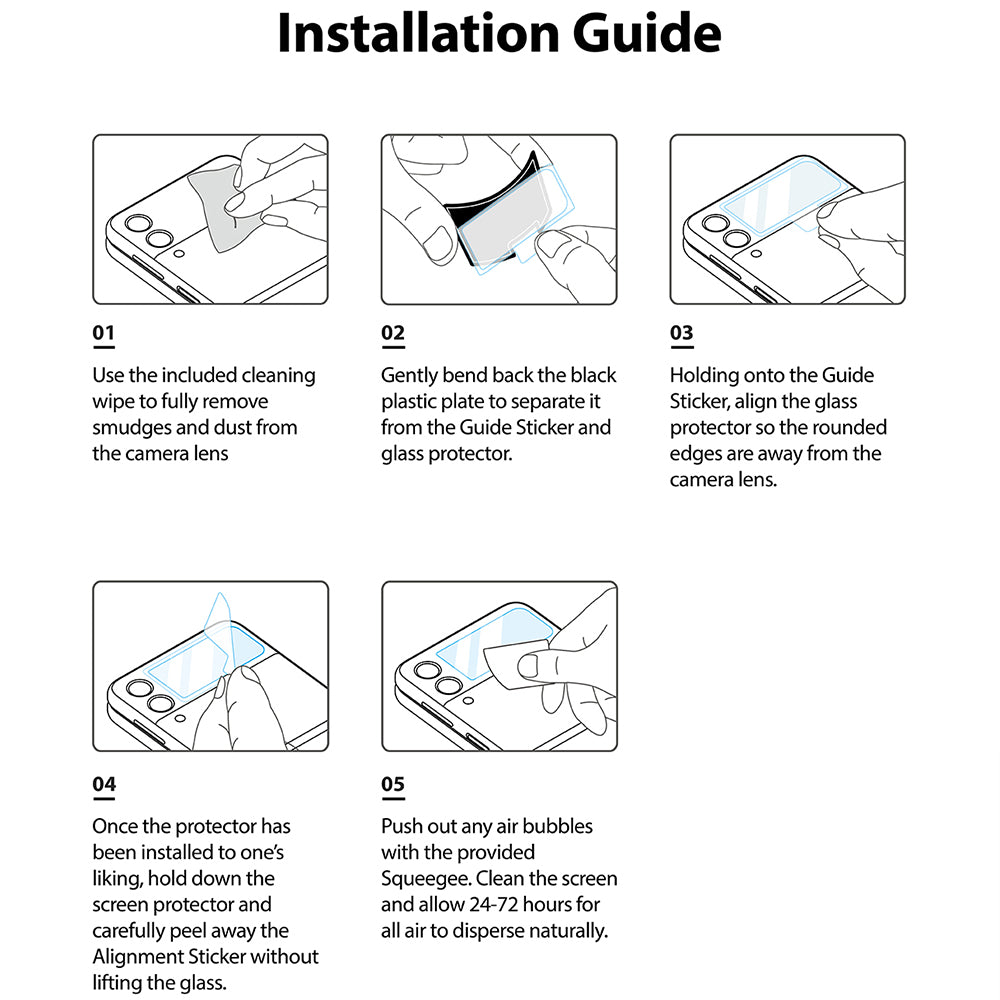 Installation Guide

01

Use the included cleaning wipe to fully remove smudges and dust from the camera lens

02

Gently bend back the black plastic plate to separate it from the Guide Sticker and glass protector.

03

Holding onto the Guide Sticker, align the glass protector so the rounded edges are away from the camera lens.

04

Once the protector has been installed to one's liking, hold down the screen protector and carefully peel away the Alignment Sticker without lifting the glass.

05

Push out any air bubbles with the provided Squeegee. Clean the screen and allow 24-72 hours for all air to disperse naturally.