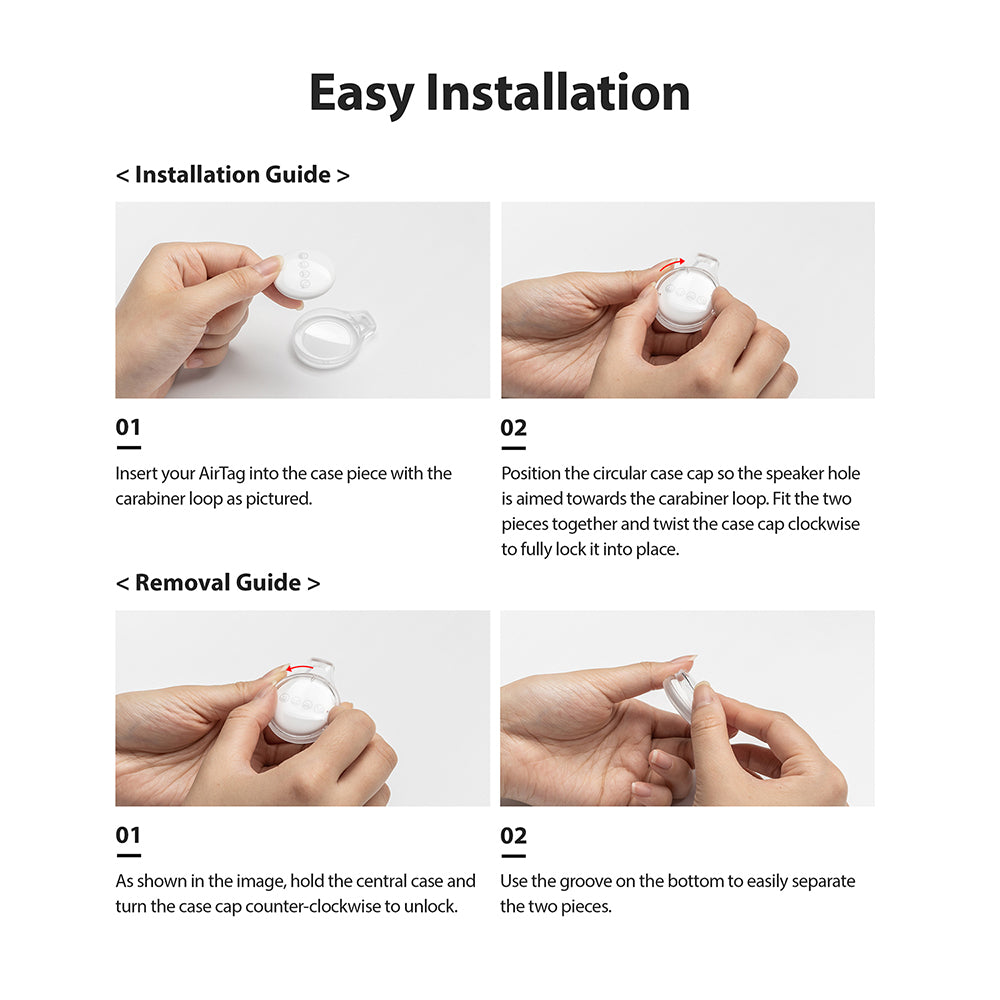 Easy Installation

< Installation Guide >

01

Insert your AirTag into the case piece with the carabiner loop as pictured.

02

Position the circular case cap so the speaker hole is aimed towards the carabiner loop. Fit the two pieces together and twist the case cap clockwise to fully lock it into place.

< Removal Guide >

01

As shown in the image, hold the central case and turn the case cap counter-clockwise to unlock.

02

Use the groove on the bottom to easily separate the two pieces.