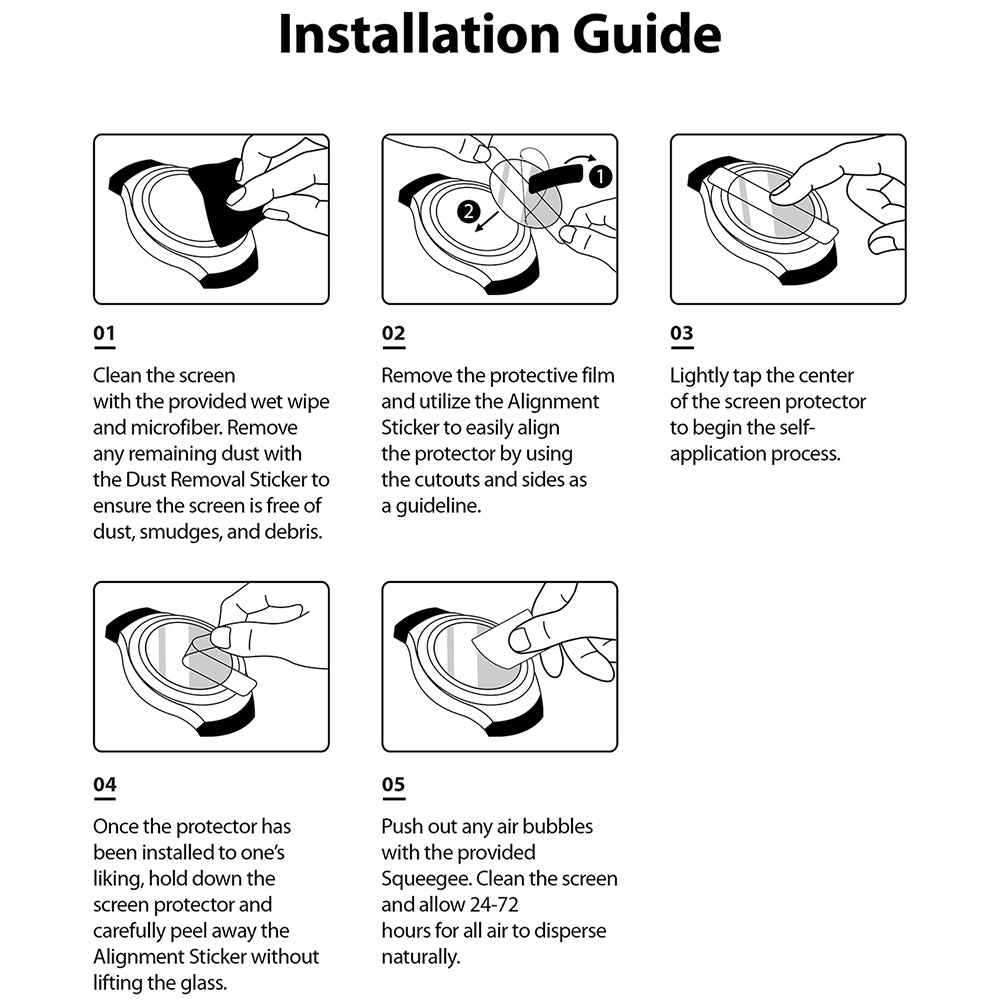 Installation Guide

1

2

01

Clean the screen with the provided wet wipe and microfiber. Remove any remaining dust with the Dust Removal Sticker to ensure the screen is free of dust, smudges, and debris.

02

Remove the protective film and utilize the Alignment Sticker to easily align the protector by using the cutouts and sides as a guideline.

03

Lightly tap the center of the screen protector to begin the self-application process.

04

Once the protector has been installed to one's liking, hold down the screen protector and carefully peel away the Alignment Sticker without lifting the glass.

05

Push out any air bubbles with the provided Squeegee. Clean the screen and allow 24-72 hours for all air to disperse naturally.