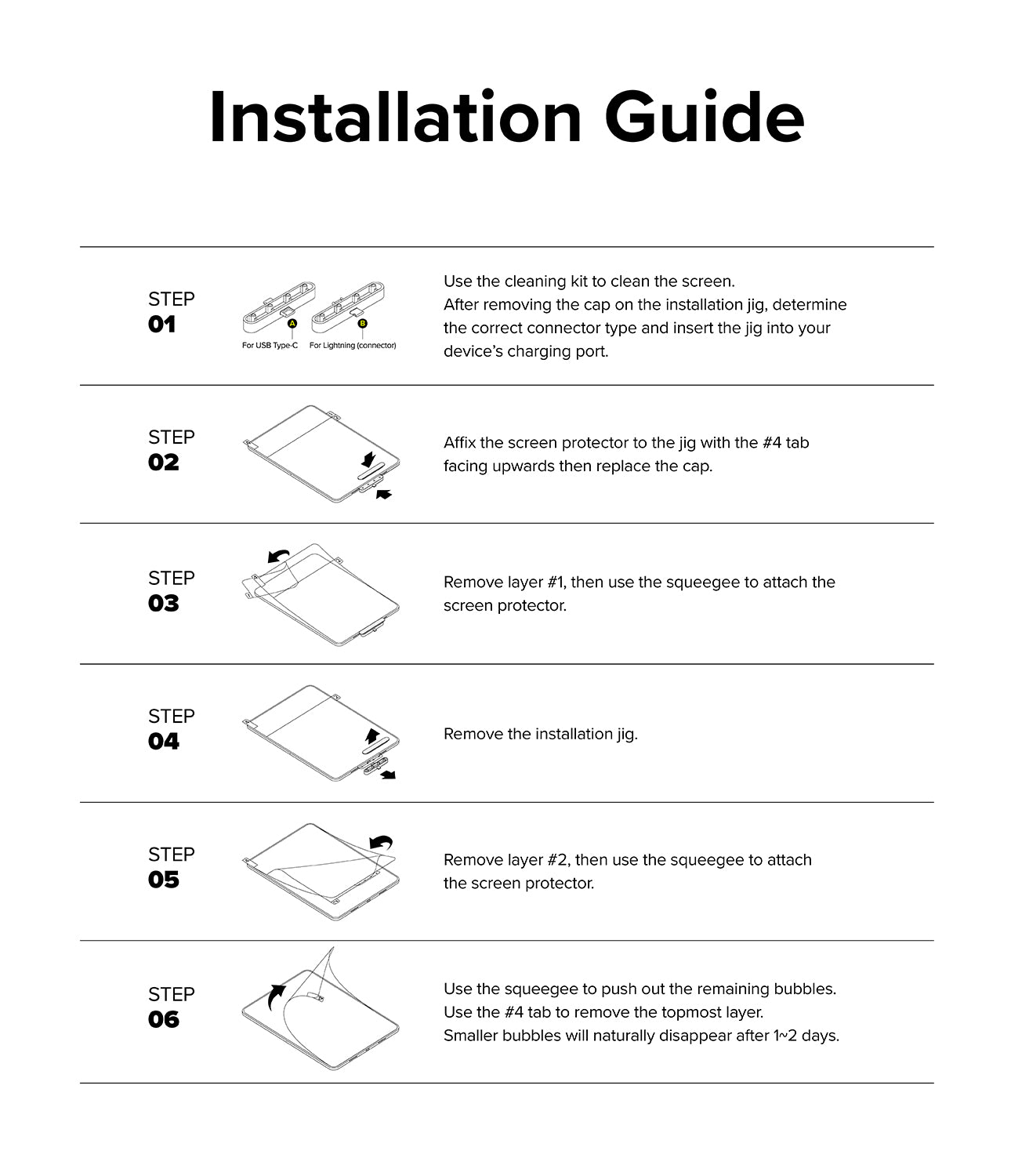 Installation Guide

STEP
01

A
B
For USB Type-C
For Lightning (connector)

Use the cleaning kit to clean the screen.
After removing the cap on the installation jig, determine the correct connector type and insert the jig into your device's charging port.

STEP
02

Affix the screen protector to the jig with the #4 tab facing upwards then replace the cap.

STEP
03

Remove layer #1, then use the squeegee to attach the screen protector.

STEP
04

Remove the installation jig.

STEP
05

Remove layer #2, then use the squeegee to attach the screen protector.

STEP
06

Use the squeegee to push out the remaining bubbles.
Use the #4 tab to remove the topmost layer.
Smaller bubbles will naturally disappear after 1~2 days.