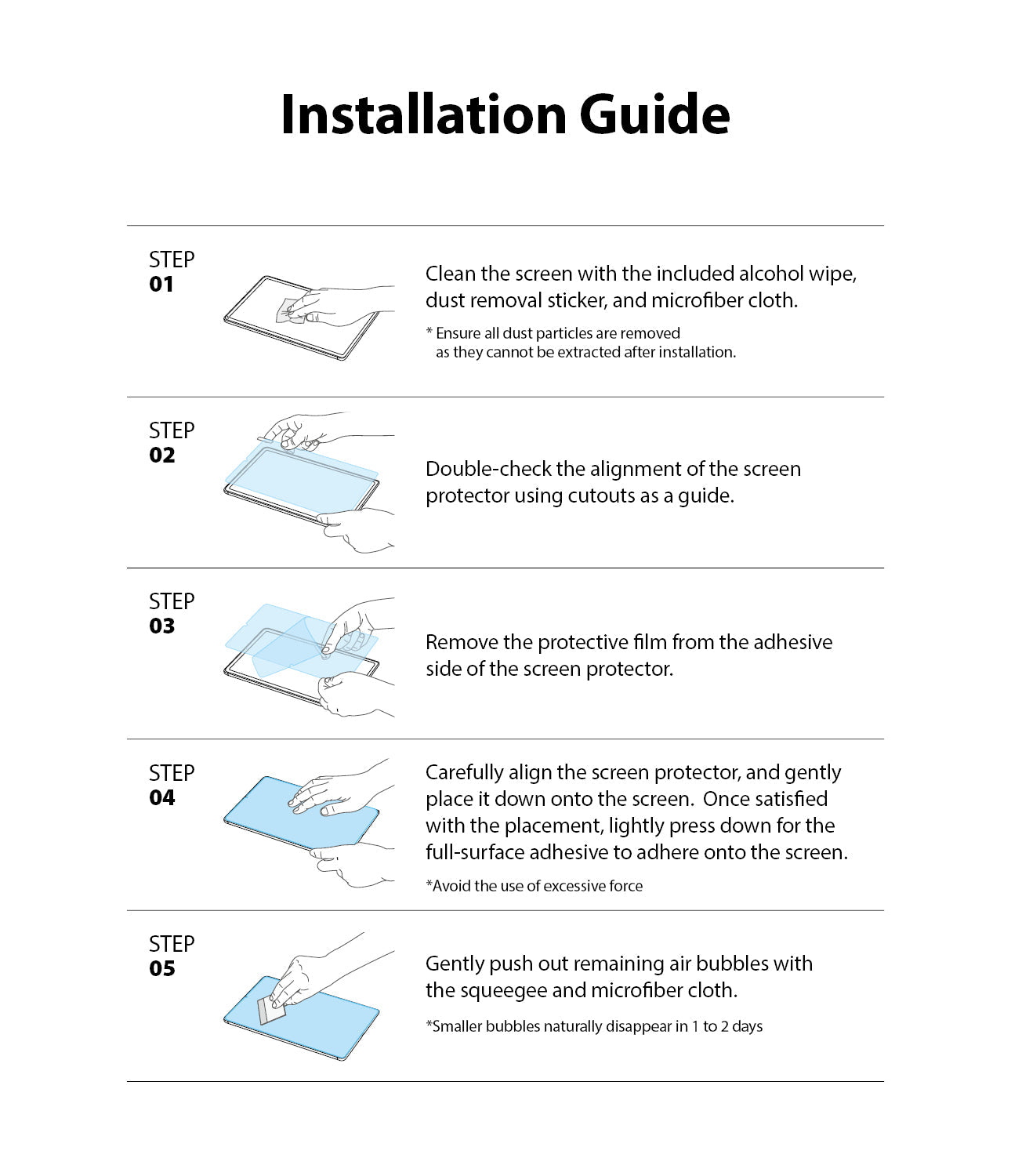 Installation Guide

STEP
01

Clean the screen with the included alcohol wipe, dust removal sticker, and microfiber cloth.

* Ensure all dust particles are removed as they cannot be extracted after installation.

STEP
02

Double-check the alignment of the screen protector using cutouts as a guide.

STEP
03

Remove the protective film from the adhesive side of the screen protector.

STEP
04

Carefully align the screen protector, and gently place it down onto the screen. Once satisfied with the placement, lightly press down for the full-surface adhesive to adhere onto the screen.

*Avoid the use of excessive force

STEP
05

Gently push out remaining air bubbles with the squeegee and microfiber cloth.

*Smaller bubbles naturally disappear in 1 to 2 days