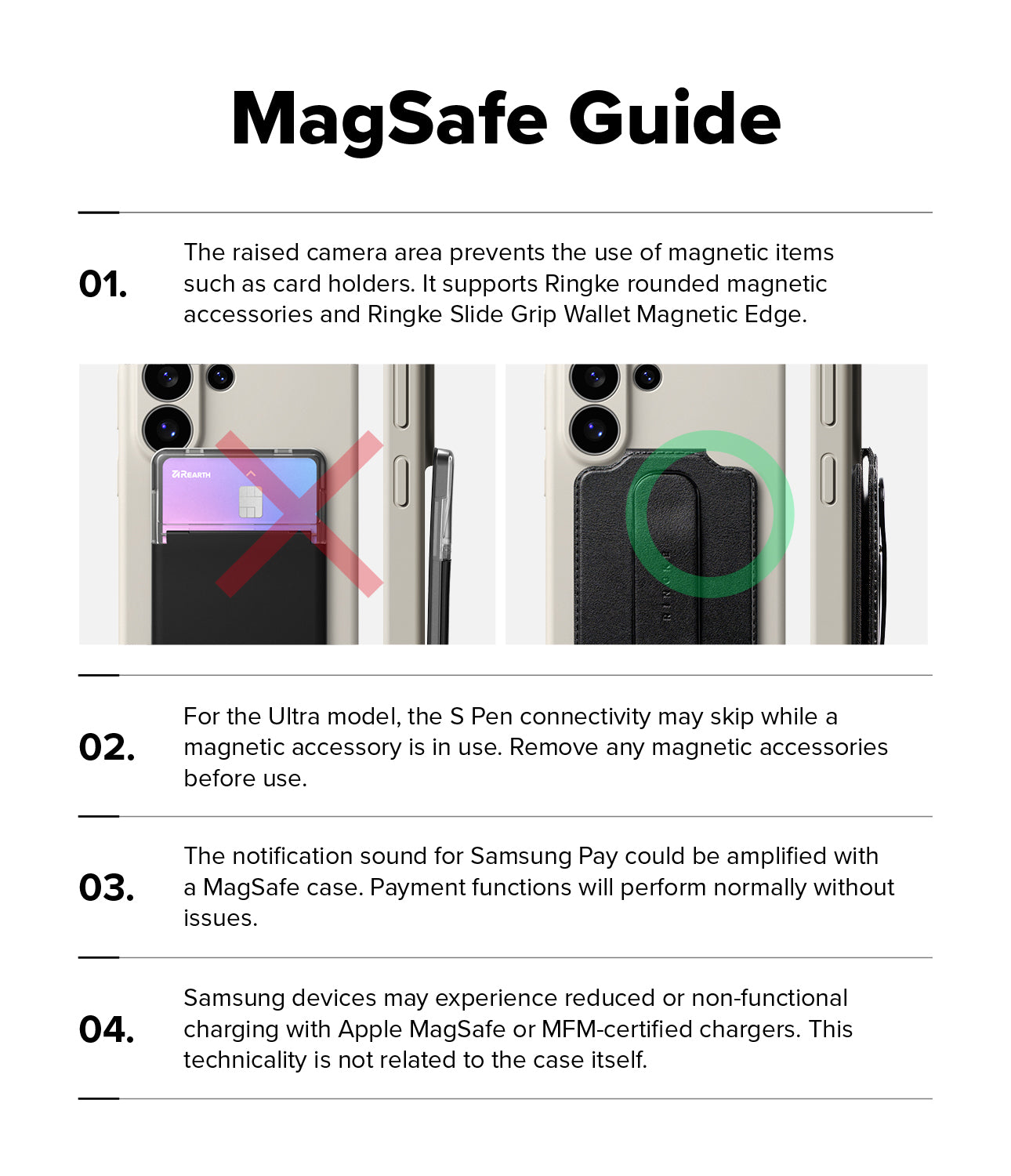 MagSafe Guide

01.
The raised camera area prevents the use of magnetic items such as card holders. It supports Ringke rounded magnetic accessories and Ringke Slide Grip Wallet Magnetic Edge.

REARTH

RINGKE

02.
For the Ultra model, the S Pen connectivity may skip while a magnetic accessory is in use. Remove any magnetic accessories before use.

03.
The notification sound for Samsung Pay could be amplified with a MagSafe case. Payment functions will perform normally without issues.

04.
Samsung devices may experience reduced or non-functional charging with Apple MagSafe or MFM-certified chargers. This technicality is not related to the case itself.