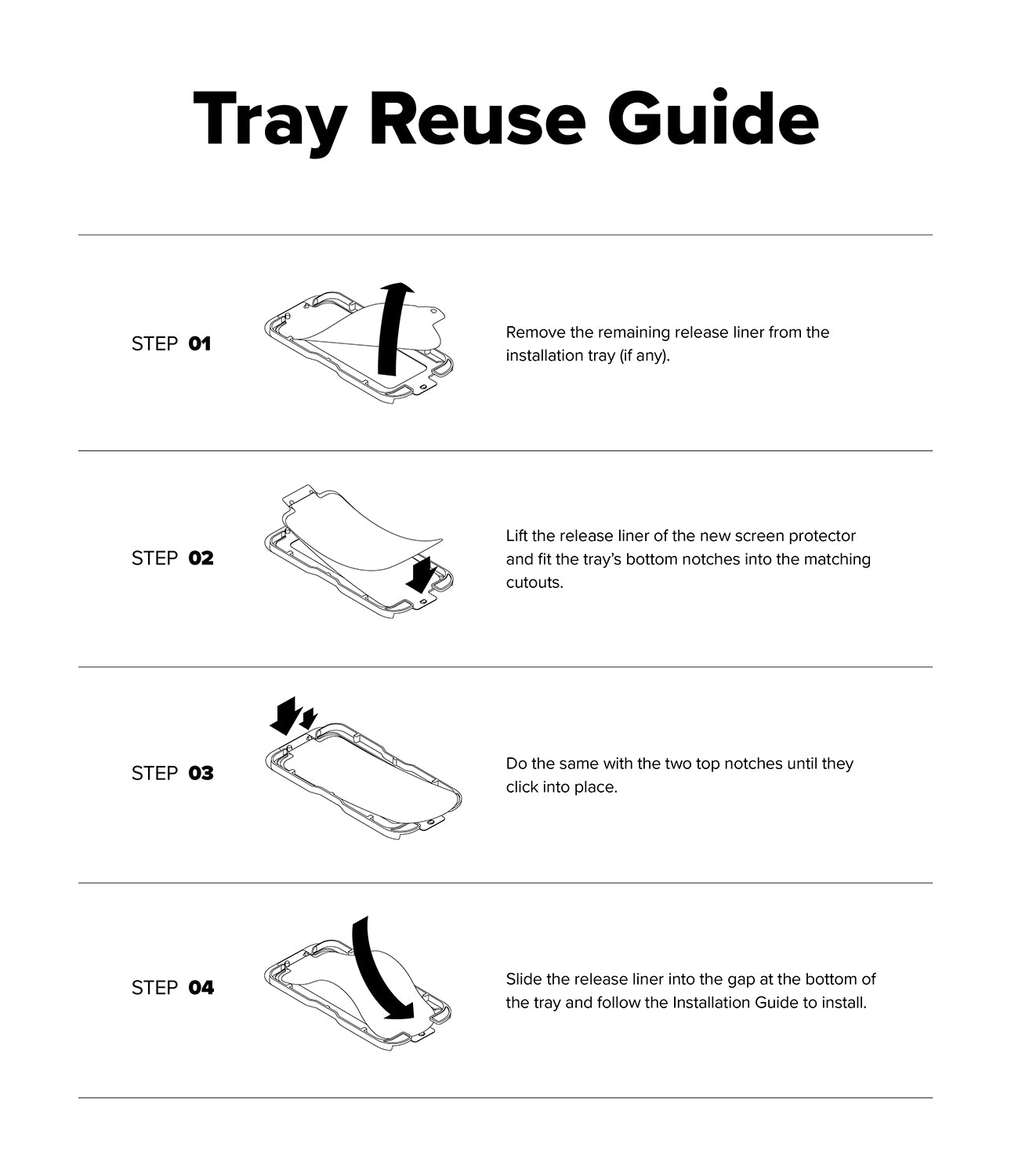 Tray Reuse Guide

STEP 01

Remove the remaining release liner from the installation tray (if any).

STEP 02

Lift the release liner of the new screen protector and fit the tray's bottom notches into the matching cutouts.

STEP 03

Do the same with the two top notches until they click into place.

STEP 04

Slide the release liner into the gap at the bottom of the tray and follow the Installation Guide to install.