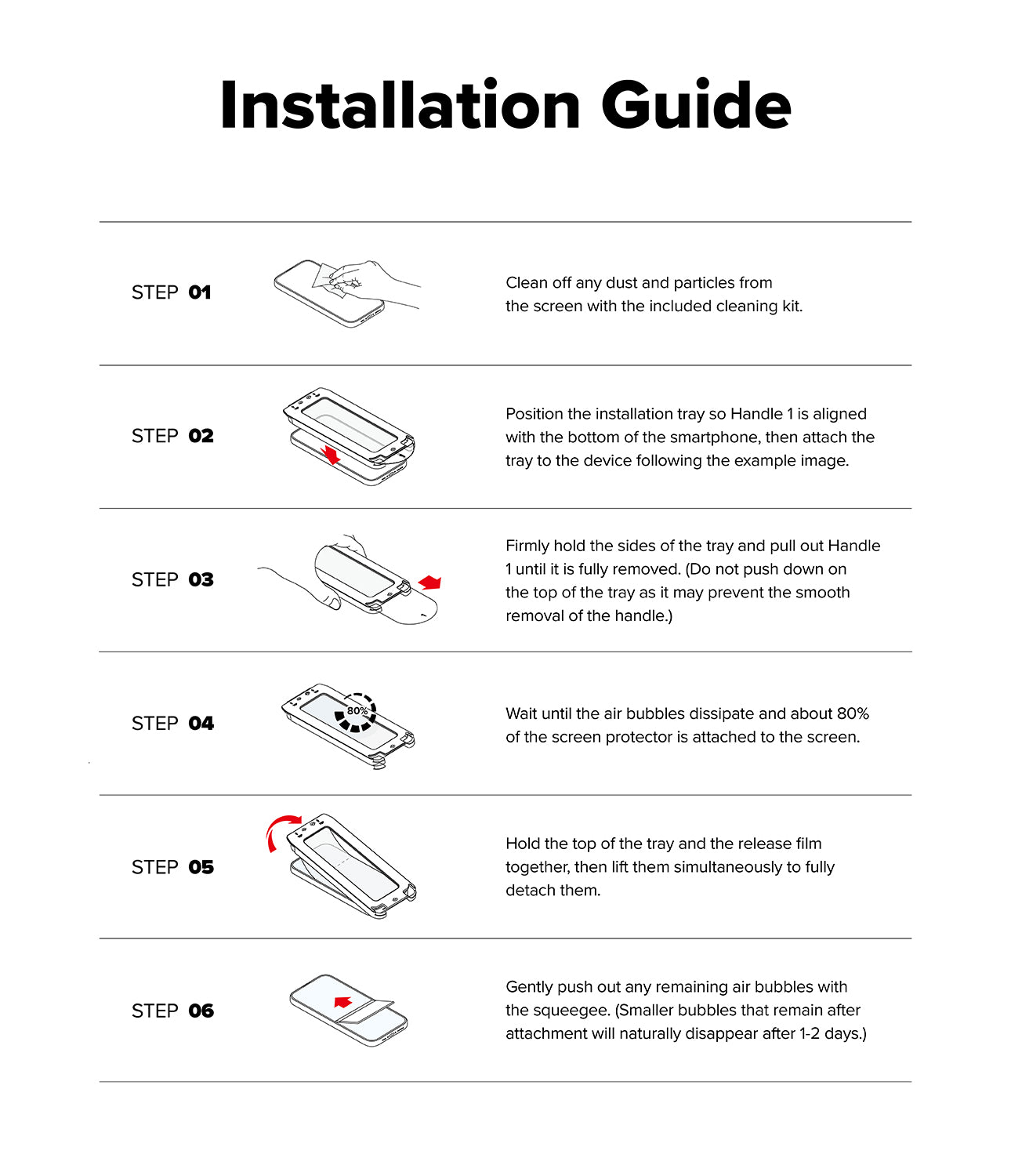 Installation Guide

STEP 01

Clean off any dust and particles from the screen with the included cleaning kit.

STEP 02

Position the installation tray so Handle 1 is aligned with the bottom of the smartphone, then attach the tray to the device following the example image.

STEP 03

Firmly hold the sides of the tray and pull out Handle 1 until it is fully removed. (Do not push down on the top of the tray as it may prevent the smooth removal of the handle.)

STEP 04

80%

Wait until the air bubbles dissipate and about 80% of the screen protector is attached to the screen.

STEP 05

Hold the top of the tray and the release film together, then lift them simultaneously to fully detach them.

STEP 06

Gently push out any remaining air bubbles with the squeegee. (Smaller bubbles that remain after attachment will naturally disappear after 1-2 days.)