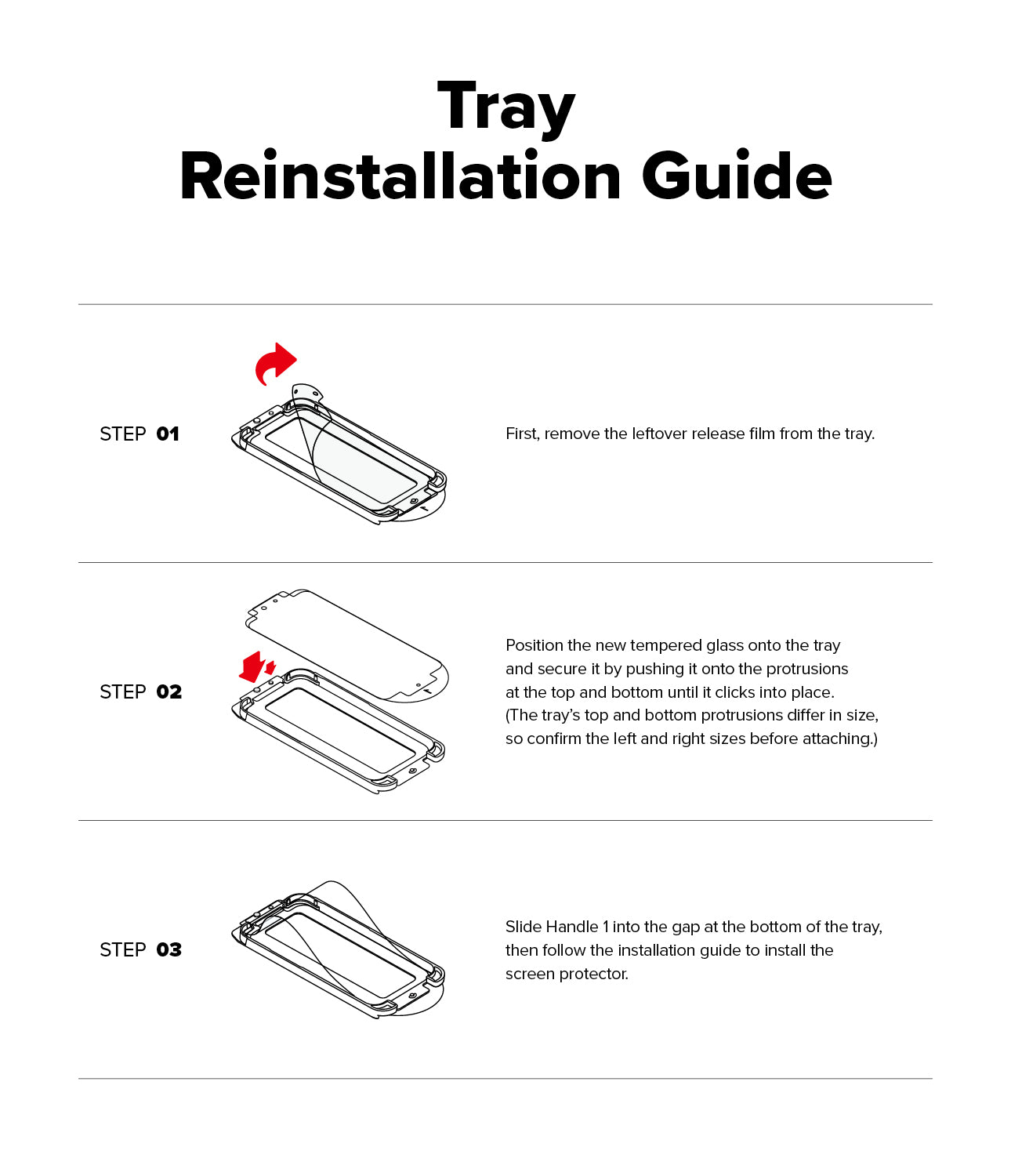 Tray
Reinstallation Guide

STEP 01

First, remove the leftover release film from the tray.

STEP 02

Position the new tempered glass onto the tray and secure it by pushing it onto the protrusions at the top and bottom until it clicks into place. (The tray's top and bottom protrusions differ in size, so confirm the left and right sizes before attaching.)

STEP 03

Slide Handle 1 into the gap at the bottom of the tray, then follow the installation guide to install the screen protector.