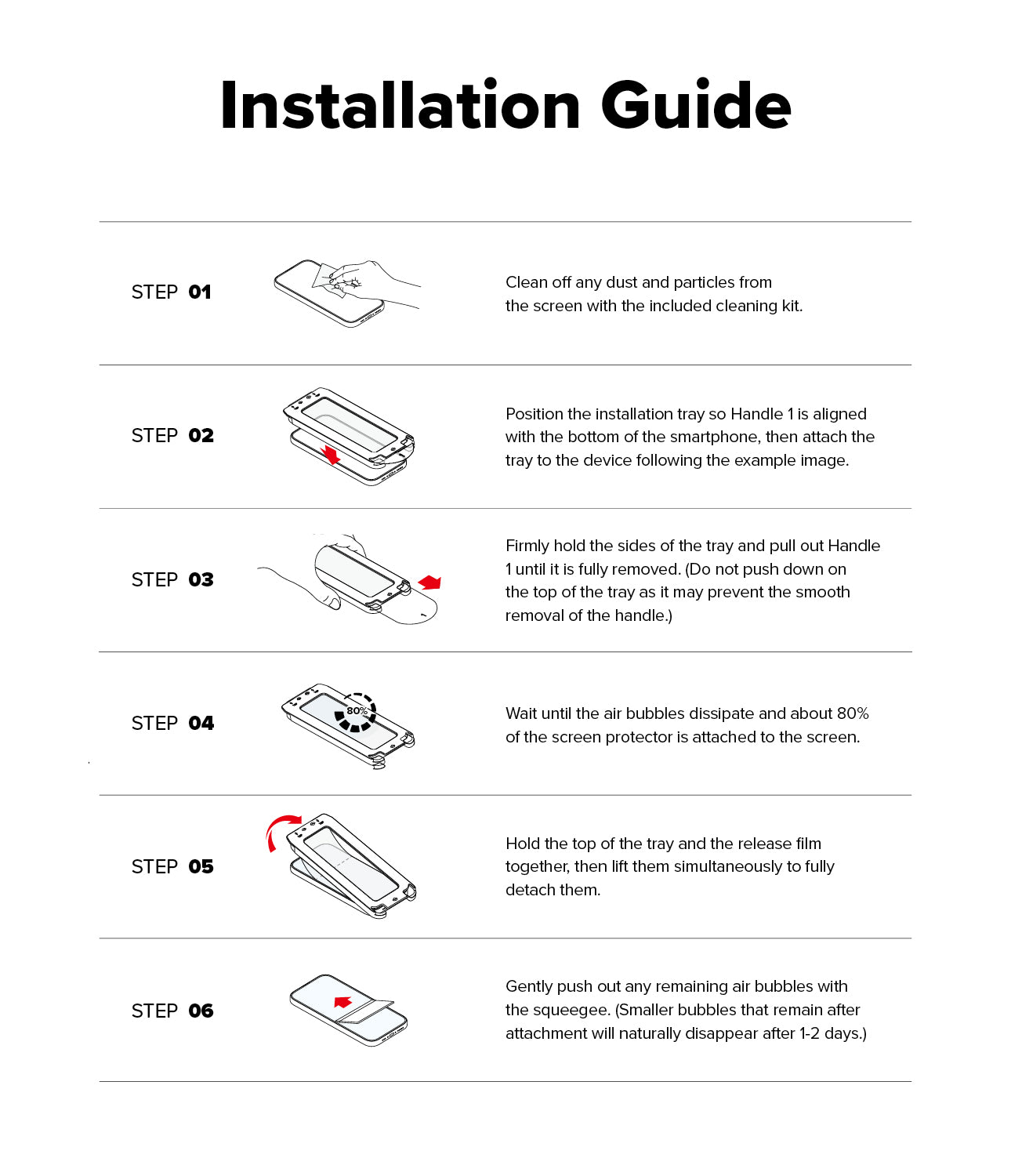 Installation Guide

STEP 01

Clean off any dust and particles from the screen with the included cleaning kit.

STEP 02

Position the installation tray so Handle 1 is aligned with the bottom of the smartphone, then attach the tray to the device following the example image.

STEP 03

Firmly hold the sides of the tray and pull out Handle 1 until it is fully removed. (Do not push down on the top of the tray as it may prevent the smooth removal of the handle.)

STEP 04

80%

Wait until the air bubbles dissipate and about 80% of the screen protector is attached to the screen.

STEP 05

Hold the top of the tray and the release film together, then lift them simultaneously to fully detach them.

STEP 06

Gently push out any remaining air bubbles with the squeegee. (Smaller bubbles that remain after attachment will naturally disappear after 1-2 days.)