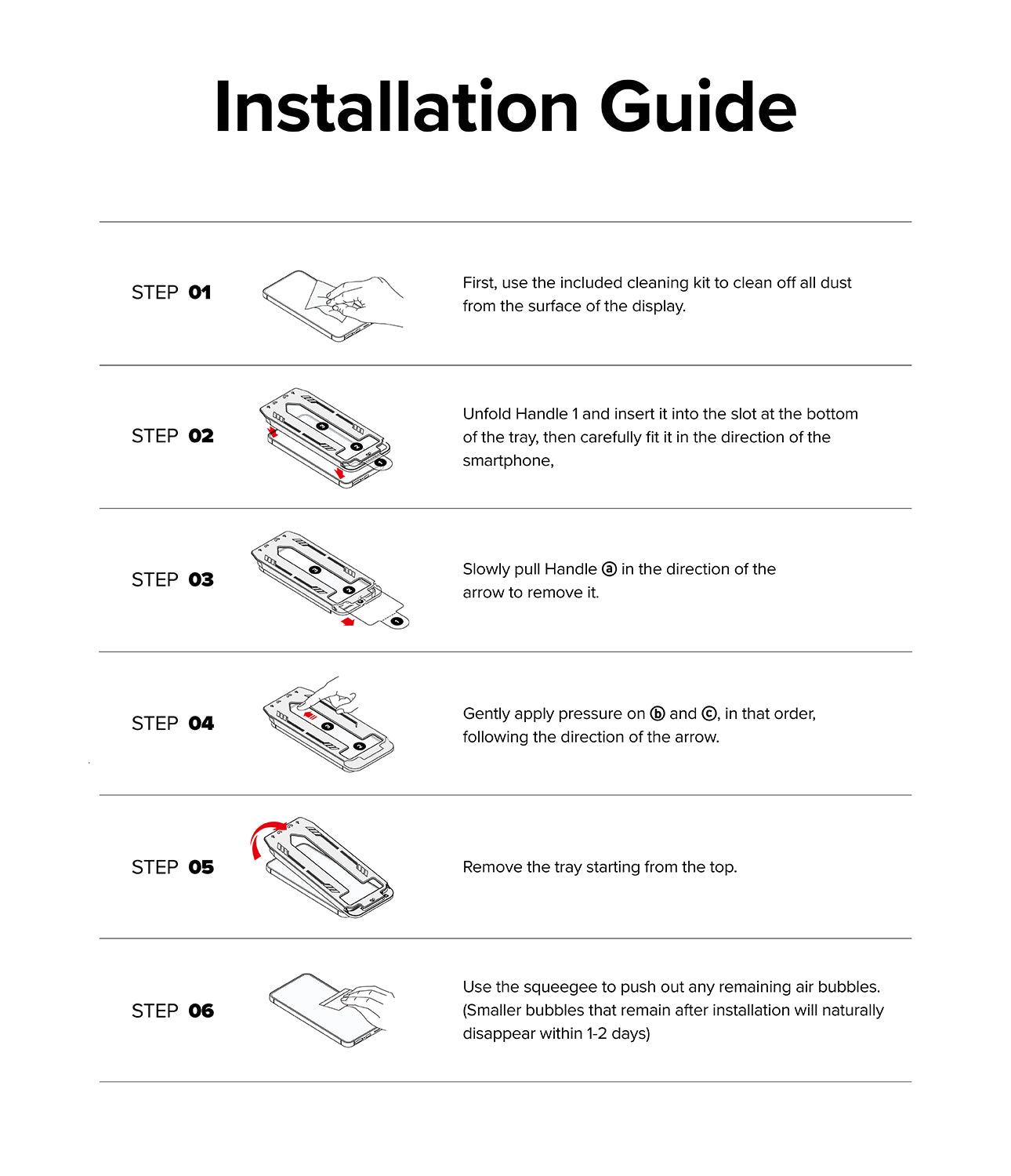 Installation Guide

STEP 01

First, use the included cleaning kit to clean off all dust from the surface of the display.

STEP 02

Unfold Handle 1 and insert it into the slot at the bottom of the tray, then carefully fit it in the direction of the smartphone,

STEP 03

Slowly pull Handle ⓐ in the direction of the arrow to remove it.

STEP 04

Gently apply pressure on ⓑ and ⓒ, in that order, following the direction of the arrow.

STEP 05

Remove the tray starting from the top.

STEP 06

Use the squeegee to push out any remaining air bubbles. (Smaller bubbles that remain after installation will naturally disappear within 1-2 days)