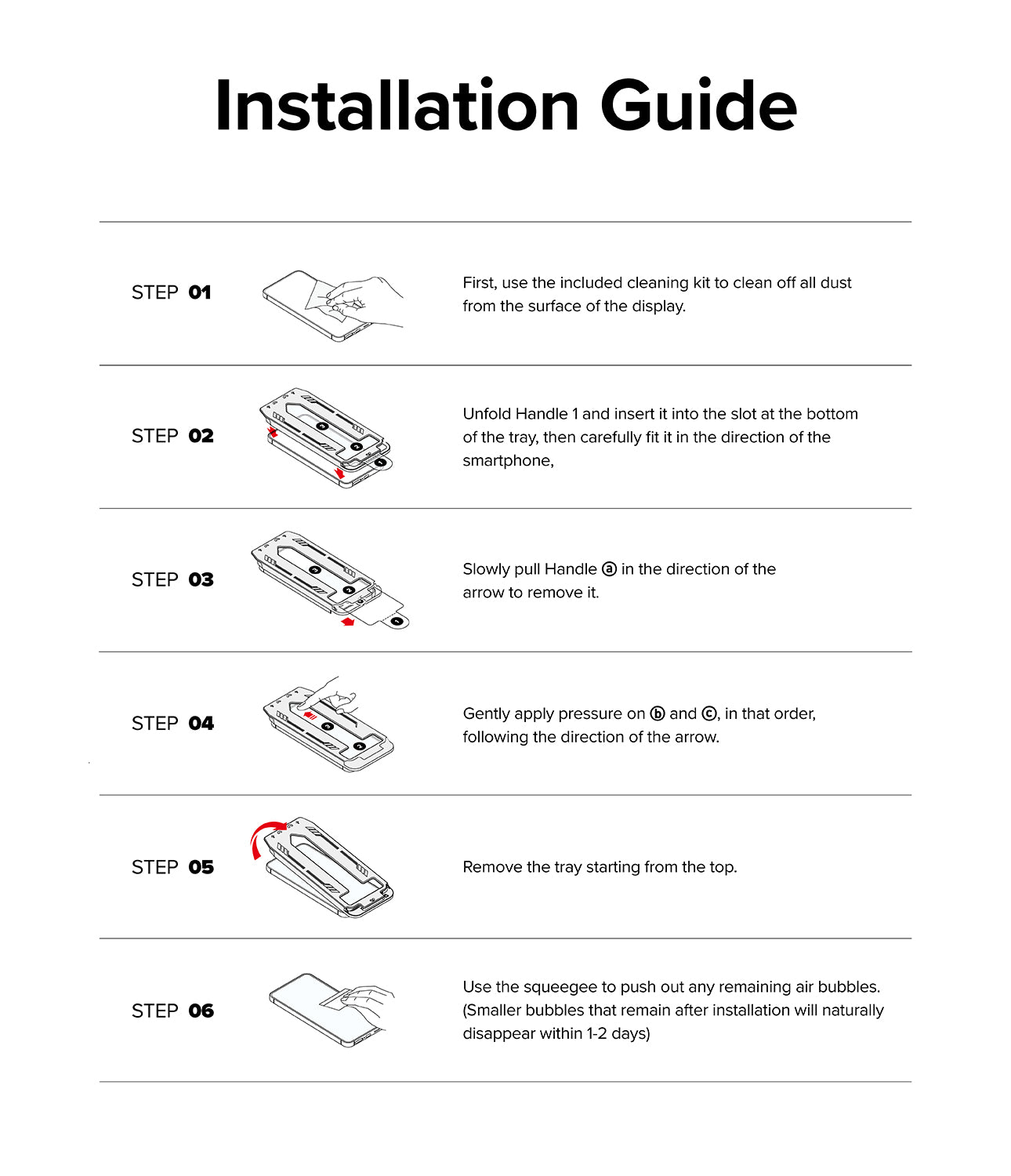 Installation Guide

STEP 01

First, use the included cleaning kit to clean off all dust from the surface of the display.

STEP 02

Unfold Handle 1 and insert it into the slot at the bottom of the tray, then carefully fit it in the direction of the smartphone,

STEP 03

Slowly pull Handle ⓐ in the direction of the arrow to remove it.

STEP 04

Gently apply pressure on ⓑ and ⓒ, in that order, following the direction of the arrow.

STEP 05

Remove the tray starting from the top.

STEP 06

Use the squeegee to push out any remaining air bubbles. (Smaller bubbles that remain after installation will naturally disappear within 1-2 days)