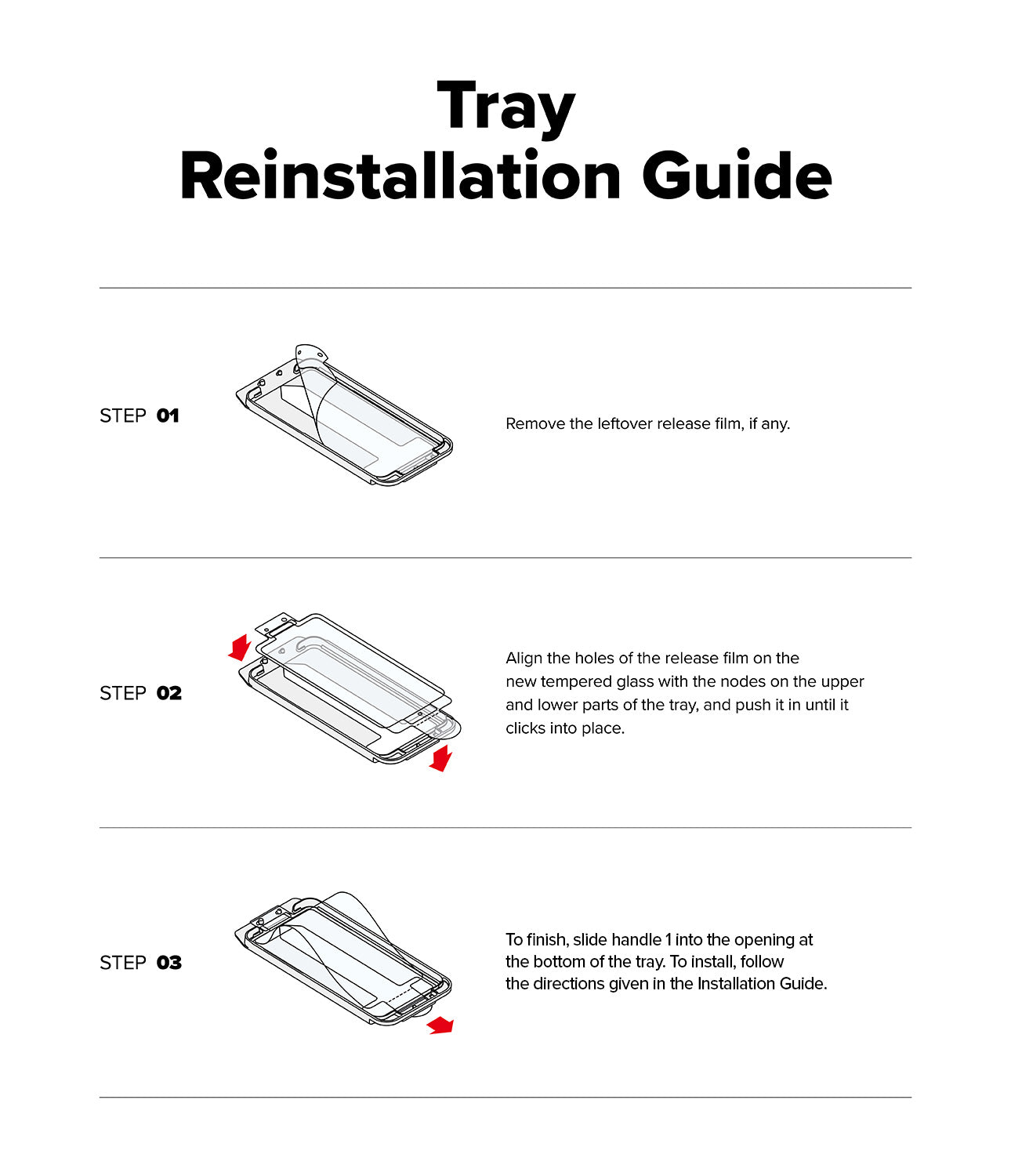 Tray
Reinstallation Guide

STEP 01

Remove the leftover release film, if any.

STEP 02

Align the holes of the release film on the new tempered glass with the nodes on the upper and lower parts of the tray, and push it in until it clicks into place.

STEP 03

To finish, slide handle 1 into the opening at the bottom of the tray. To install, follow the directions given in the Installation Guide.