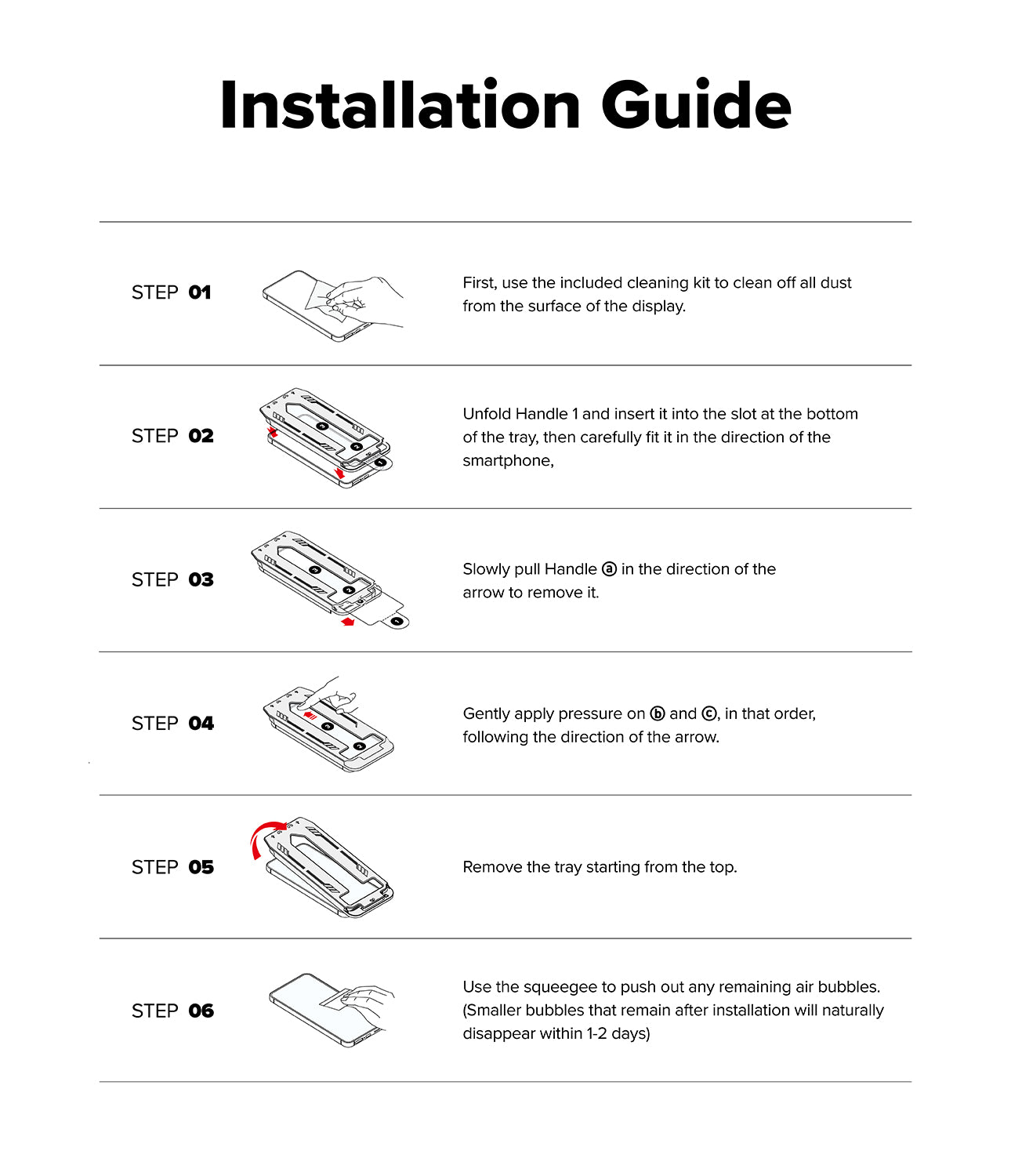 Installation Guide

STEP 01

First, use the included cleaning kit to clean off all dust from the surface of the display.

STEP 02

Unfold Handle 1 and insert it into the slot at the bottom of the tray, then carefully fit it in the direction of the smartphone,

STEP 03

Slowly pull Handle ⓐ in the direction of the arrow to remove it.

STEP 04

Gently apply pressure on ⓑ and ⓒ, in that order, following the direction of the arrow.

STEP 05

Remove the tray starting from the top.

STEP 06

Use the squeegee to push out any remaining air bubbles. (Smaller bubbles that remain after installation will naturally disappear within 1-2 days)