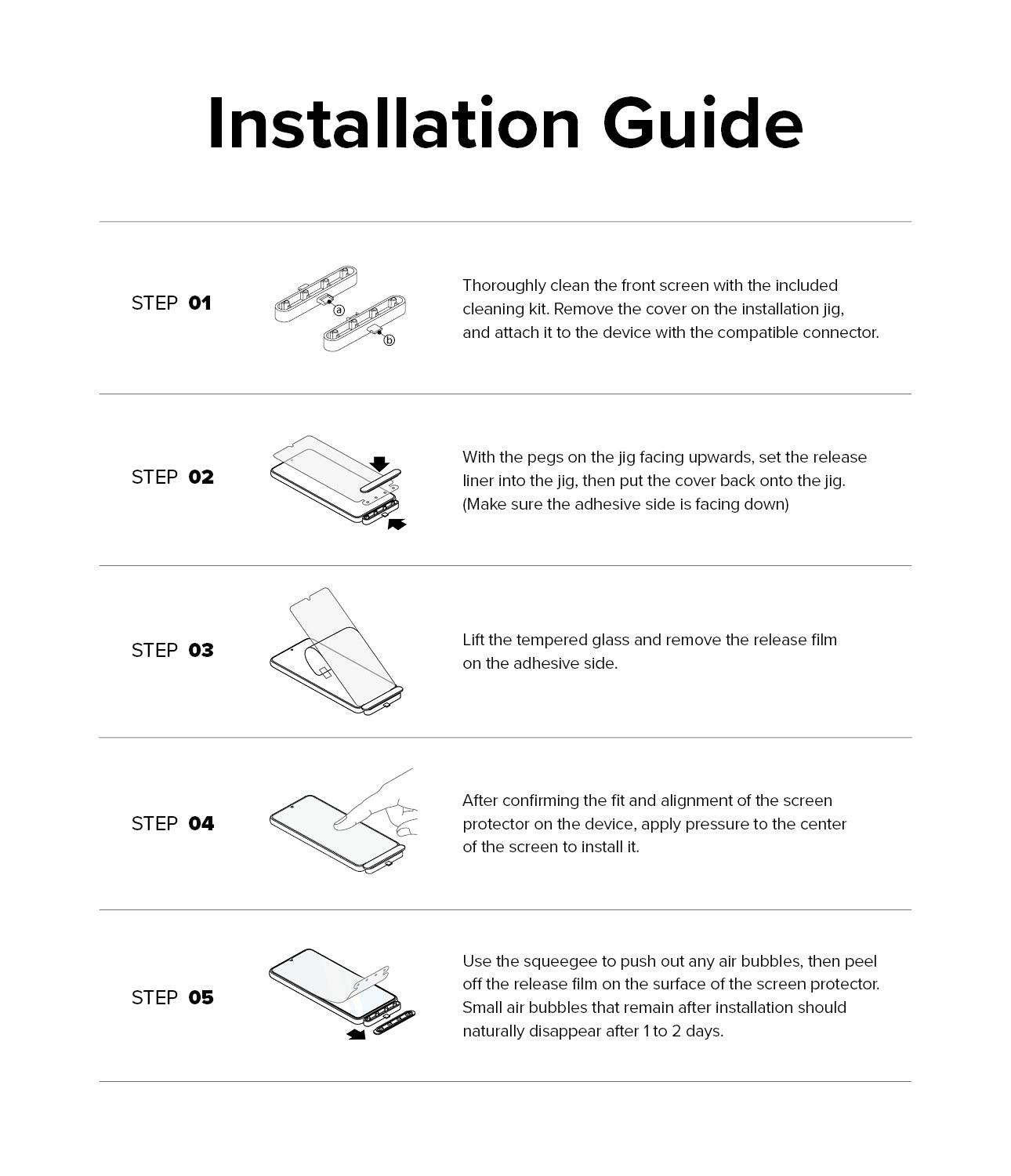 Installation Guide

STEP 01

a

b

Thoroughly clean the front screen with the included cleaning kit. Remove the cover on the installation jig, and attach it to the device with the compatible connector.

STEP 02

With the pegs on the jig facing upwards, set the release liner into the jig, then put the cover back onto the jig. (Make sure the adhesive side is facing down)

STEP 03

Lift the tempered glass and remove the release film on the adhesive side.

STEP 04

After confirming the fit and alignment of the screen protector on the device, apply pressure to the center of the screen to install it.

STEP 05

Use the squeegee to push out any air bubbles, then peel off the release film on the surface of the screen protector. Small air bubbles that remain after installation should naturally disappear after 1 to 2 days.