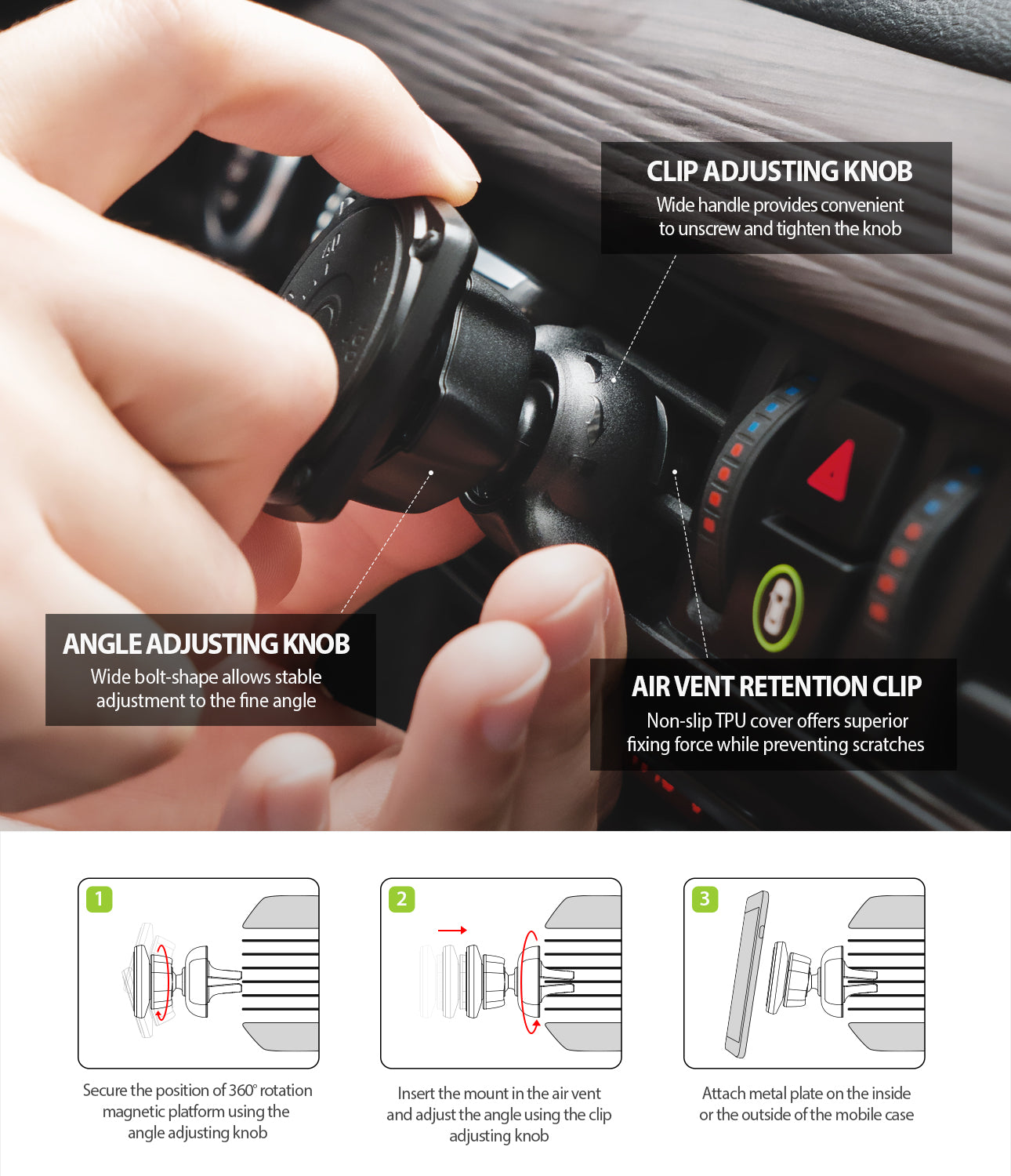 CLIP ADJUSTING KNOB
Wide handle provides convenient to unscrew and tighten the knob

ANGLE ADJUSTING KNOB
Wide bolt-shape allows stable adjustment to the fine angle

AIR VENT RETENTION CLIP
Non-slip TPU cover offers superior fixing force while preventing scratches

1
Secure the position of 360° rotation magnetic platform using the angle adjusting knob

2
Insert the mount in the air vent and adjust the angle using the clip adjusting knob

3
Attach metal plate on the inside or the outside of the mobile case