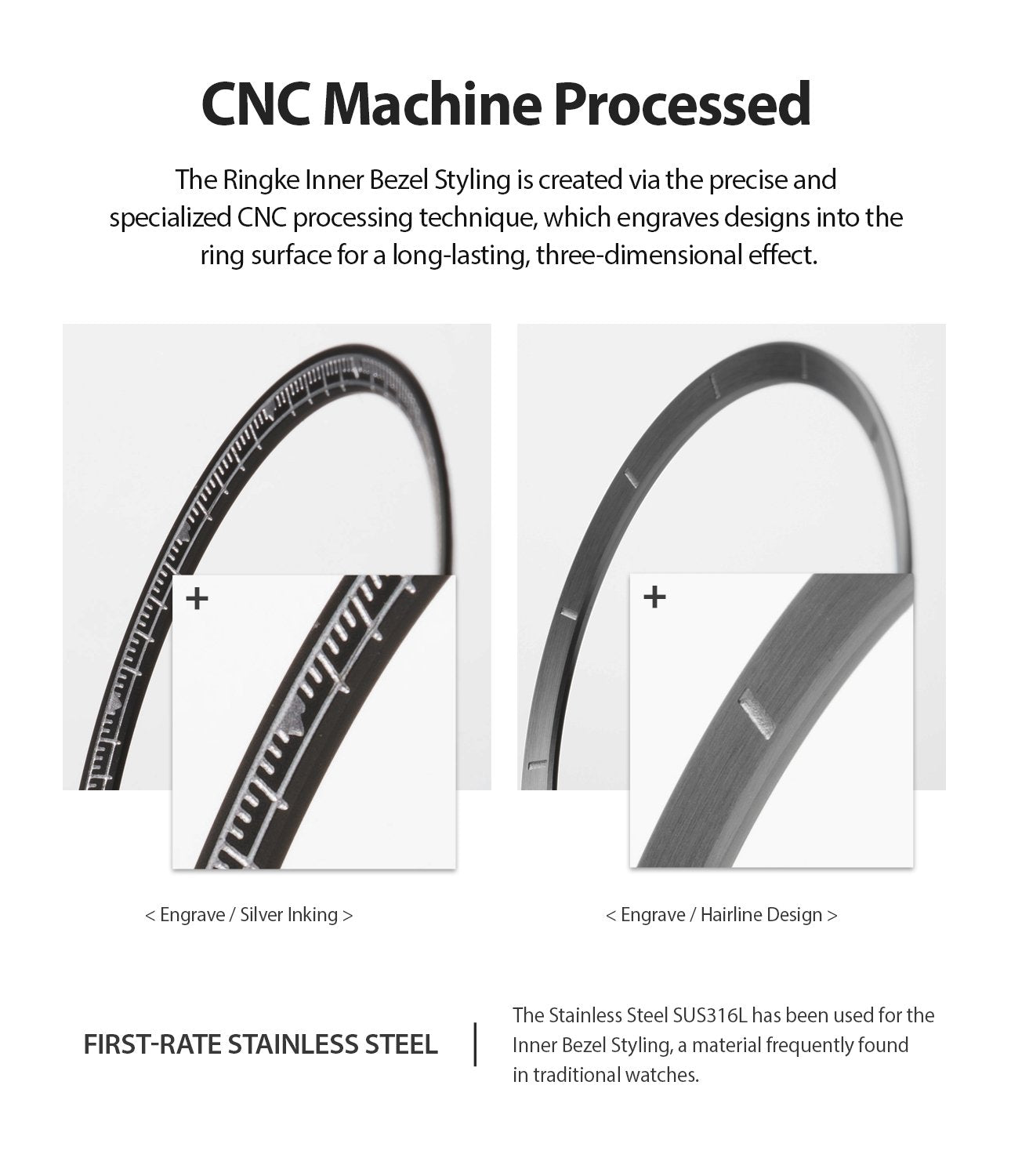 CNC Machine Processed

The Ringke Inner Bezel Styling is created via the precise and specialized CNC processing technique, which engraves designs into the ring surface for a long-lasting, three-dimensional effect.

+

+

< Engrave / Silver Inking >

< Engrave / Hairline Design >

FIRST-RATE STAINLESS STEEL

The Stainless Steel SUS316L has been used for the Inner Bezel Styling, a material frequently found in traditional watches.