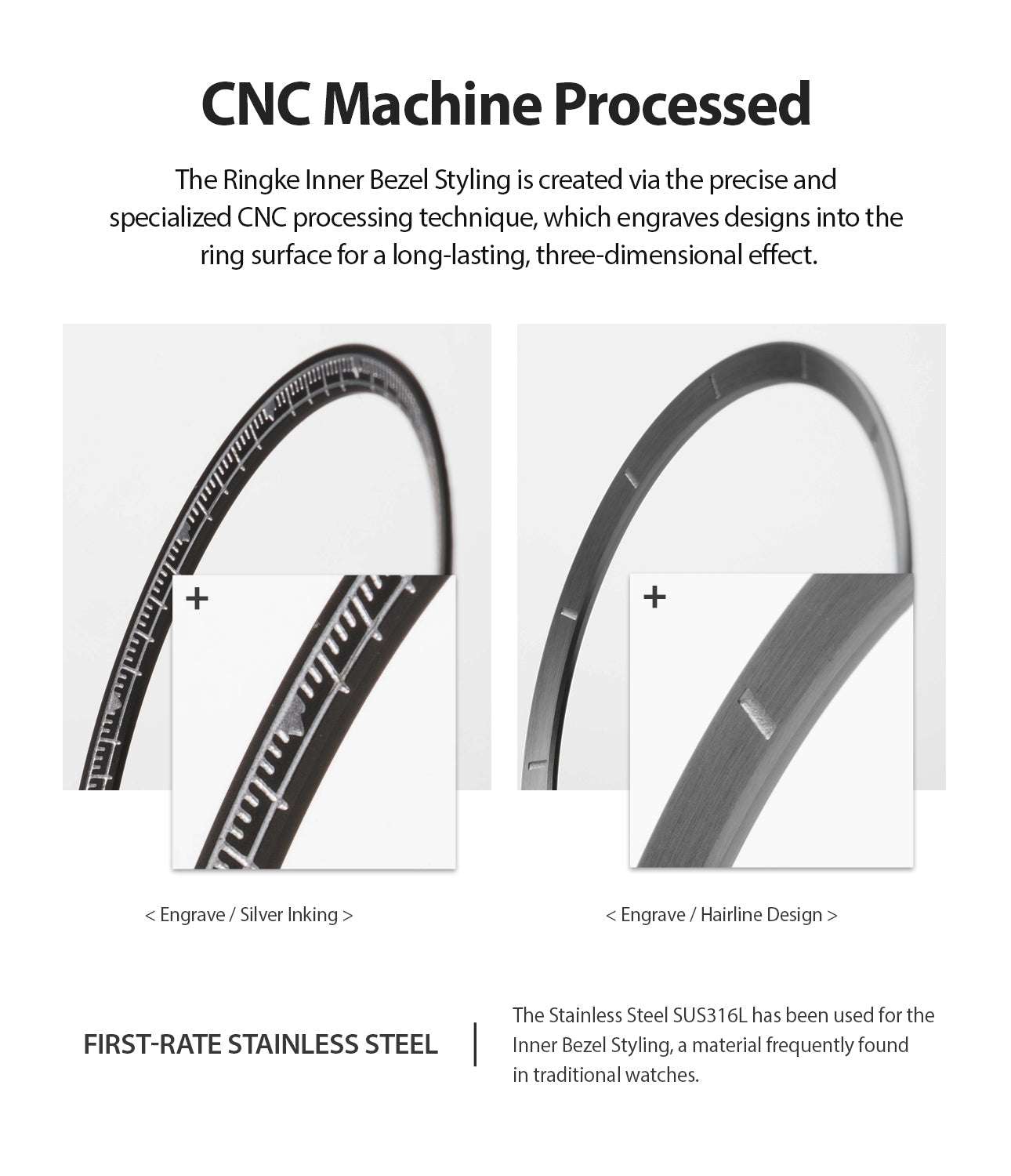 CNC Machine Processed

The Ringke Inner Bezel Styling is created via the precise and specialized CNC processing technique, which engraves designs into the ring surface for a long-lasting, three-dimensional effect.

+

+

< Engrave / Silver Inking >

< Engrave / Hairline Design >

FIRST-RATE STAINLESS STEEL

The Stainless Steel SUS316L has been used for the Inner Bezel Styling, a material frequently found in traditional watches.