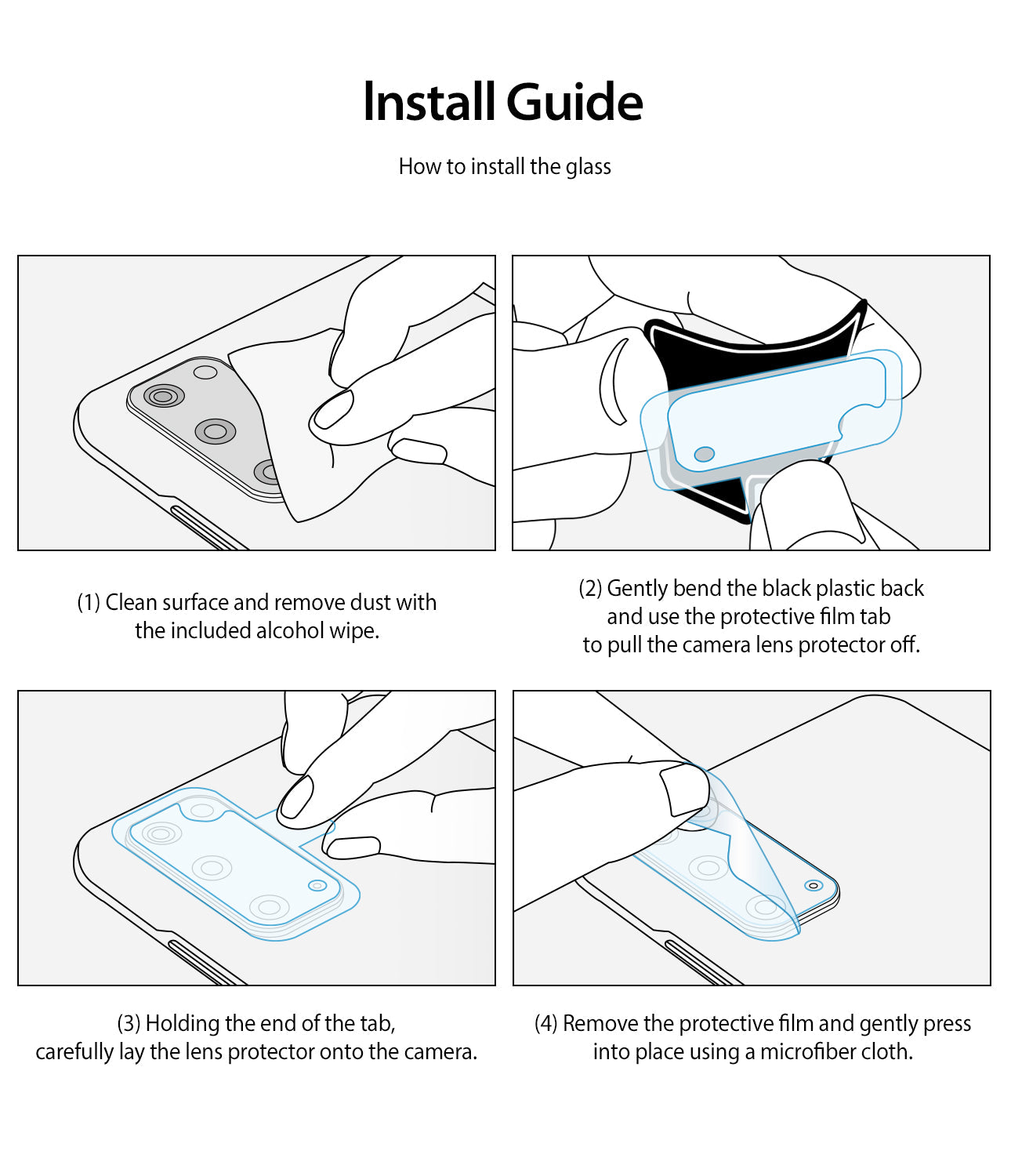 Install Guide

How to install the glass

(1) Clean surface and remove dust with the included alcohol wipe.

(2) Gently bend the black plastic back and use the protective film tab to pull the camera lens protector off.

(3) Holding the end of the tab, carefully lay the lens protector onto the camera.

(4) Remove the protective film and gently press into place using a microfiber cloth.