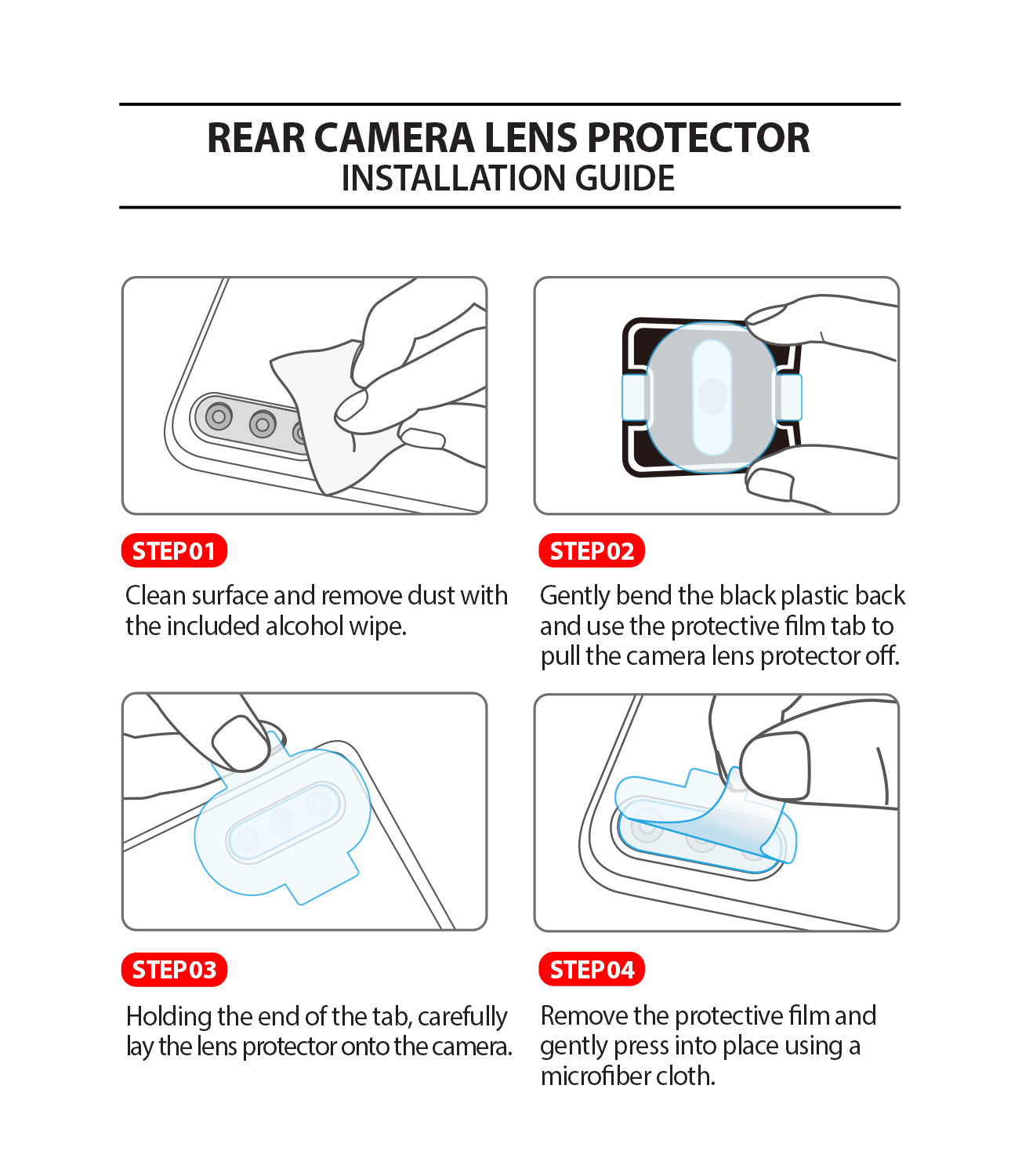 REAR CAMERA LENS PROTECTOR
INSTALLATION GUIDE

STEP 01

Clean surface and remove dust with the included alcohol wipe.

STEP 02

Gently bend the black plastic back and use the protective film tab to pull the camera lens protector off.

STEP 03

Holding the end of the tab, carefully lay the lens protector onto the camera.

STEP 04

Remove the protective film and gently press into place using a microfiber cloth.