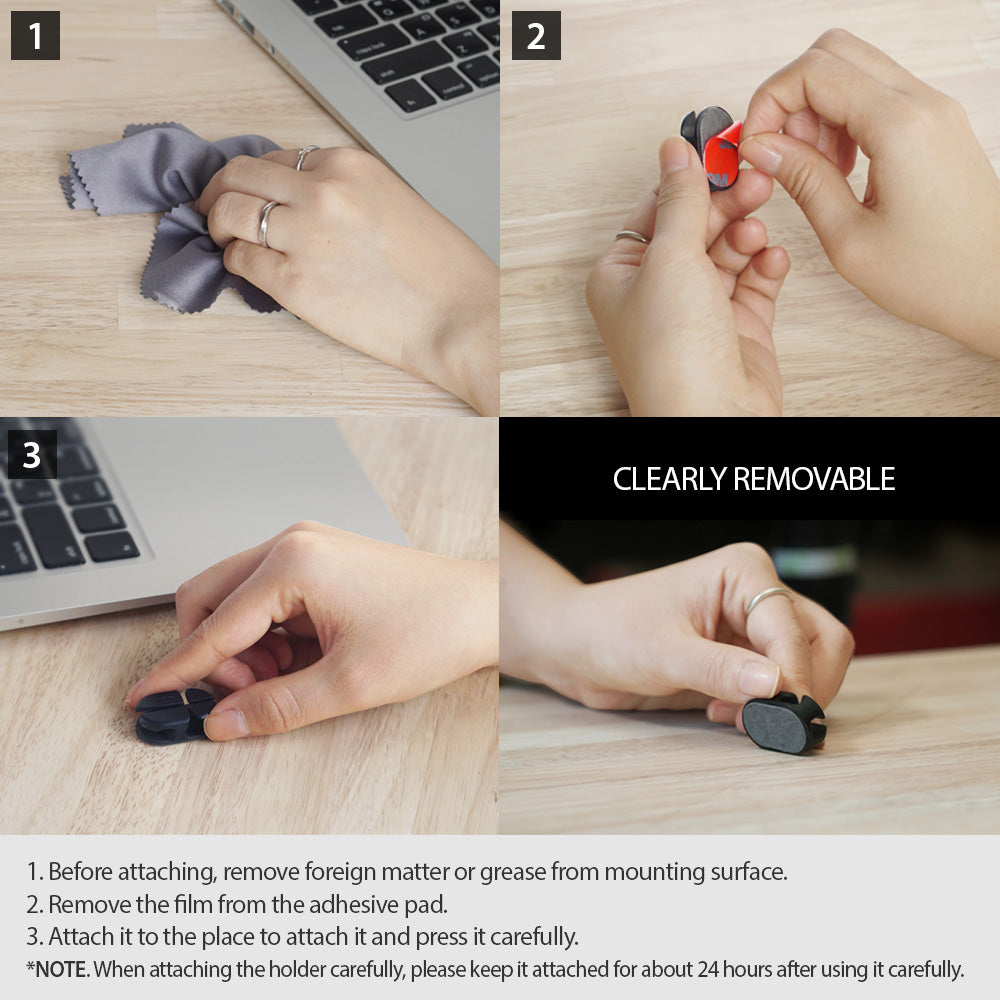 1

2

3

CLEARLY REMOVABLE

1. Before attaching, remove foreign matter or grease from mounting surface.
2. Remove the film from the adhesive pad.
3. Attach it to the place to attach it and press it carefully.
*NOTE. When attaching the holder carefully, please keep it attached for about 24 hours after using it carefully.