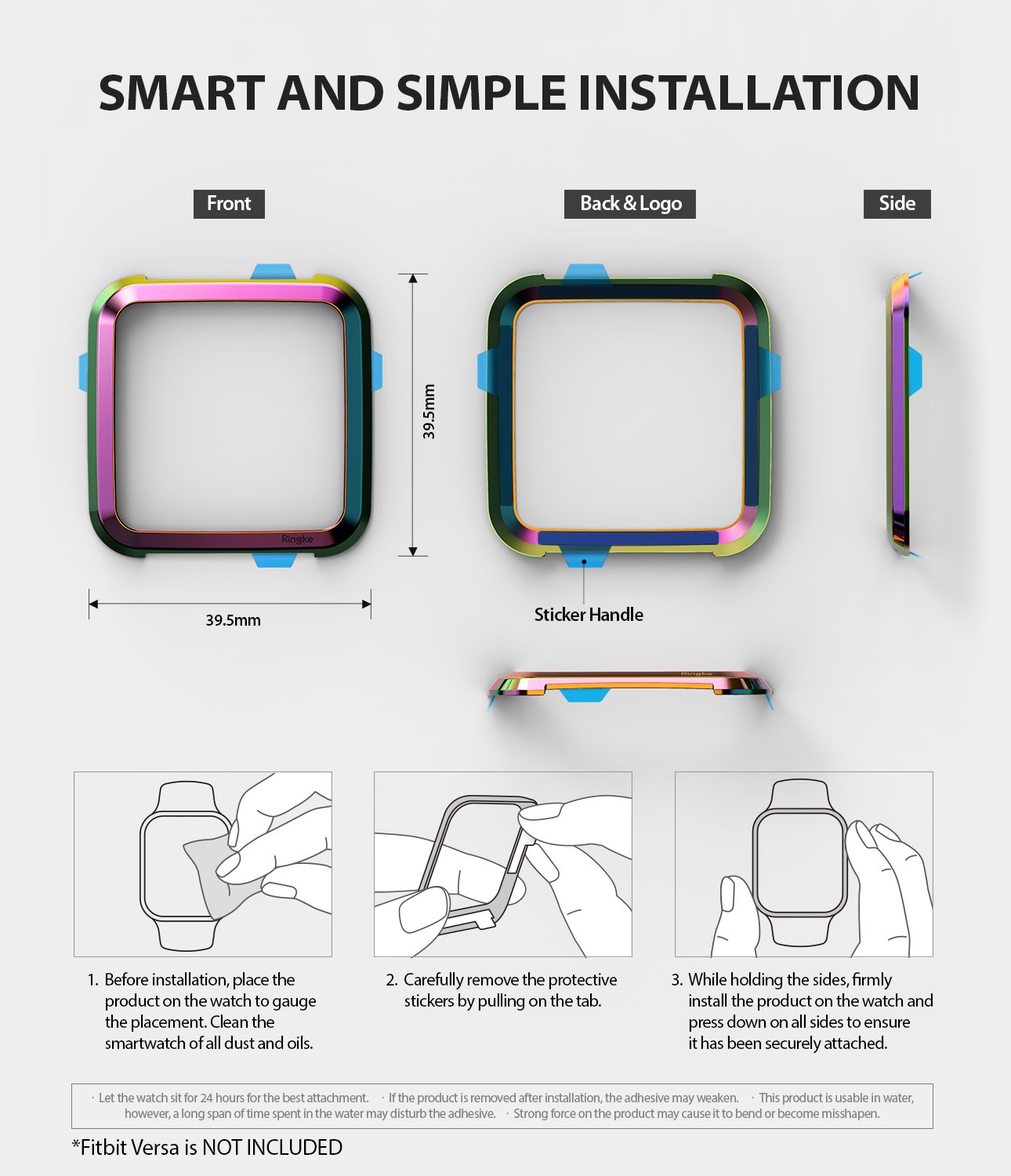 SMART AND SIMPLE INSTALLATION

Front

Back & Logo

Side

Ringke

39.5mm

39.5mm

Sticker Handle

Ringke

1. Before installation, place the product on the watch to gauge the placement. Clean the smartwatch of all dust and oils.

2. Carefully remove the protective stickers by pulling on the tab.

3. While holding the sides, firmly install the product on the watch and press down on all sides to ensure it has been securely attached.

· Let the watch sit for 24 hours for the best attachment. · If the product is removed after installation, the adhesive may weaken. · This product is usable in water, however, a long span of time spent in the water may disturb the adhesive. · Strong force on the product may cause it to bend or become misshapen.

*Fitbit Versa is NOT INCLUDED