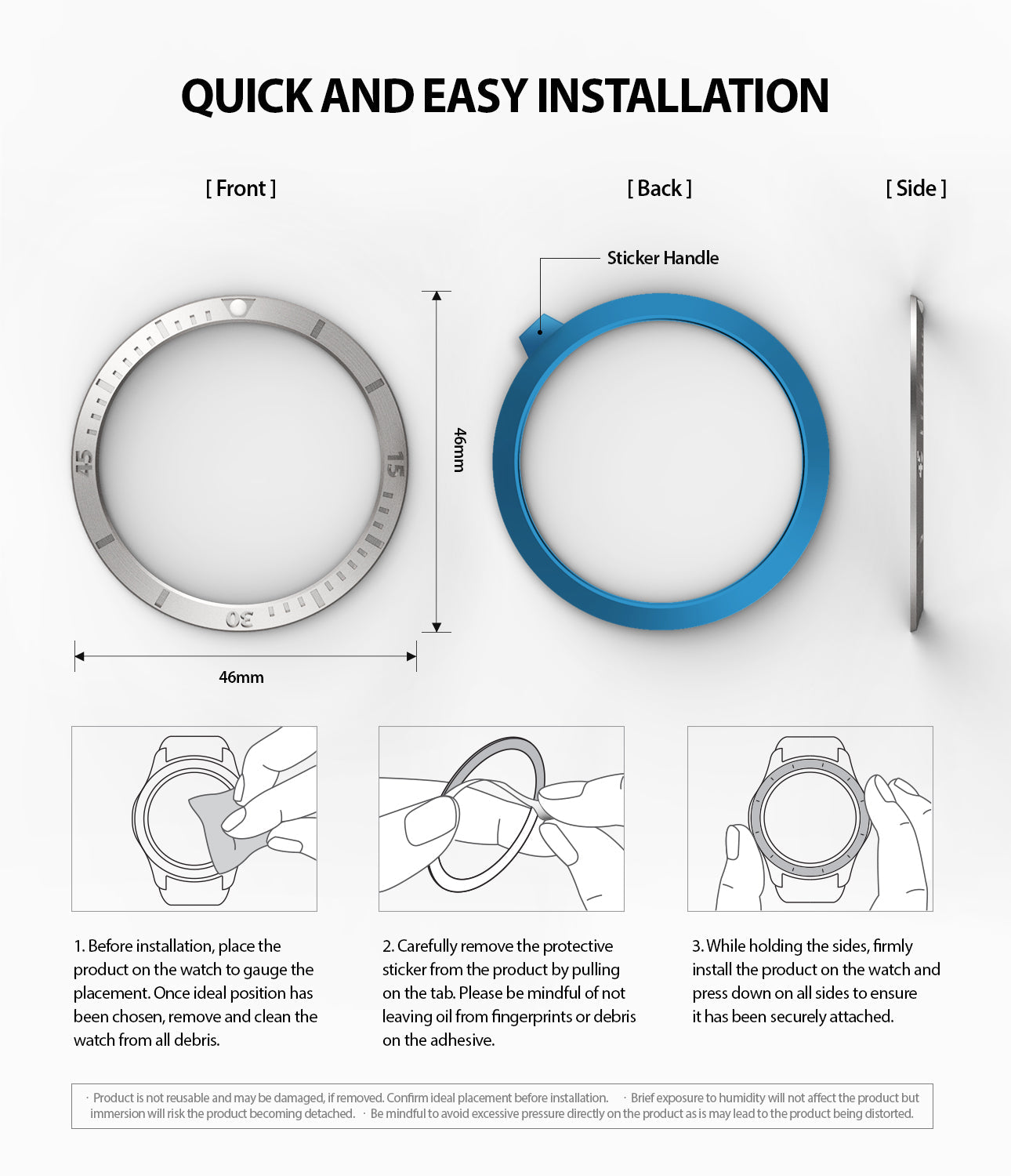 QUICK AND EASY INSTALLATION

[ Front ]

[ Back ]

[ Side ]

Sticker Handle

45

15

30

46mm

46mm

1. Before installation, place the product on the watch to gauge the placement. Once ideal position has been chosen, remove and clean the watch from all debris.

2. Carefully remove the protective sticker from the product by pulling on the tab. Please be mindful of not leaving oil from fingerprints or debris on the adhesive.

3. While holding the sides, firmly install the product on the watch and press down on all sides to ensure it has been securely attached.

· Product is not reusable and may be damaged, if removed. Confirm ideal placement before installation. · Brief exposure to humidity will not affect the product but immersion will risk the product becoming detached. · Be mindful to avoid excessive pressure directly on the product as is may lead to the product being distorted.