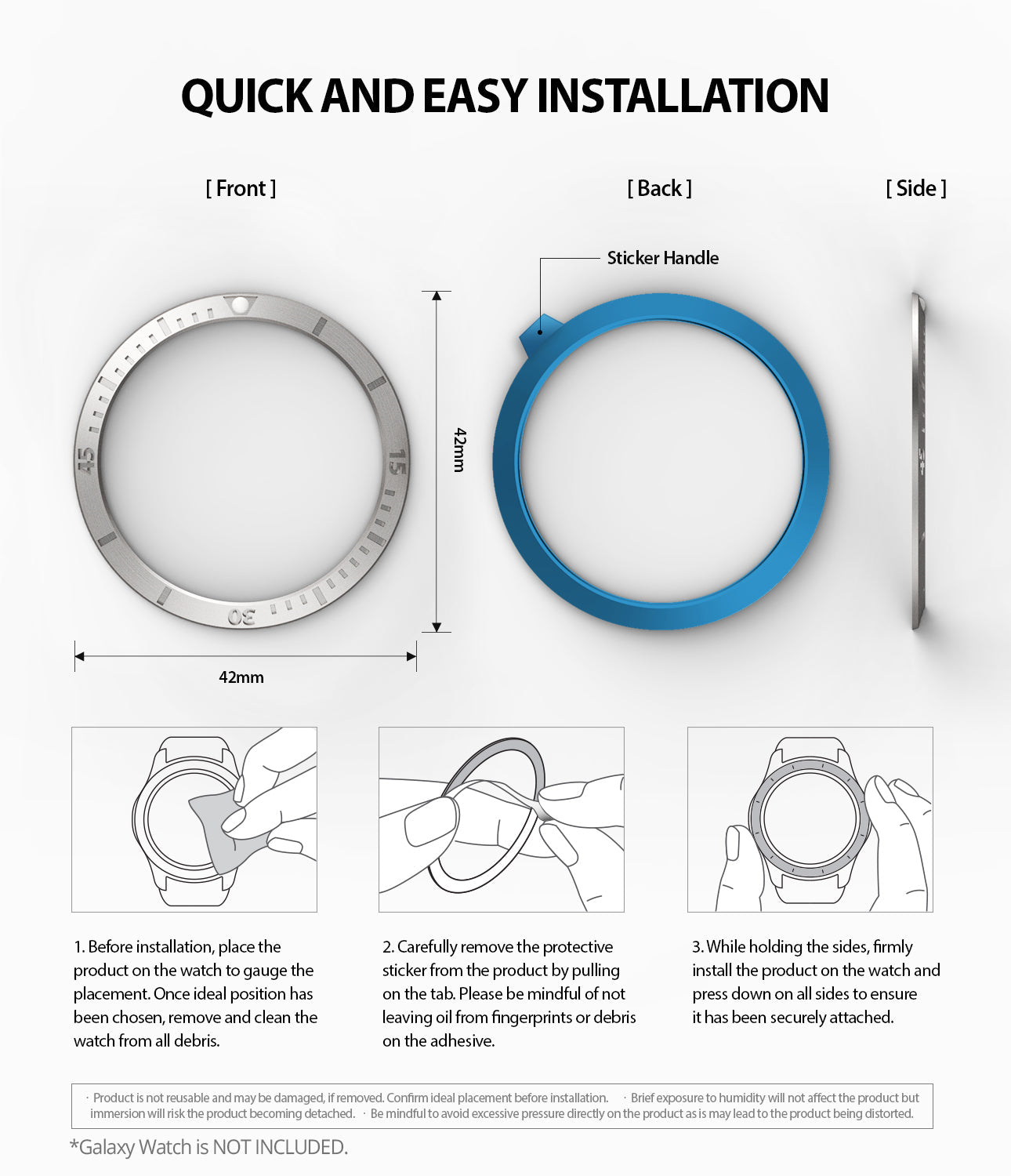 QUICK AND EASY INSTALLATION

[ Front ]

[ Back ]

[ Side ]

Sticker Handle

45

15

30

42mm

42mm

1. Before installation, place the product on the watch to gauge the placement. Once ideal position has been chosen, remove and clean the watch from all debris.

2. Carefully remove the protective sticker from the product by pulling on the tab. Please be mindful of not leaving oil from fingerprints or debris on the adhesive.

3. While holding the sides, firmly install the product on the watch and press down on all sides to ensure it has been securely attached.

· Product is not reusable and may be damaged, if removed. Confirm ideal placement before installation. · Brief exposure to humidity will not affect the product but immersion will risk the product becoming detached. · Be mindful to avoid excessive pressure directly on the product as is may lead to the product being distorted.

*Galaxy Watch is NOT INCLUDED.